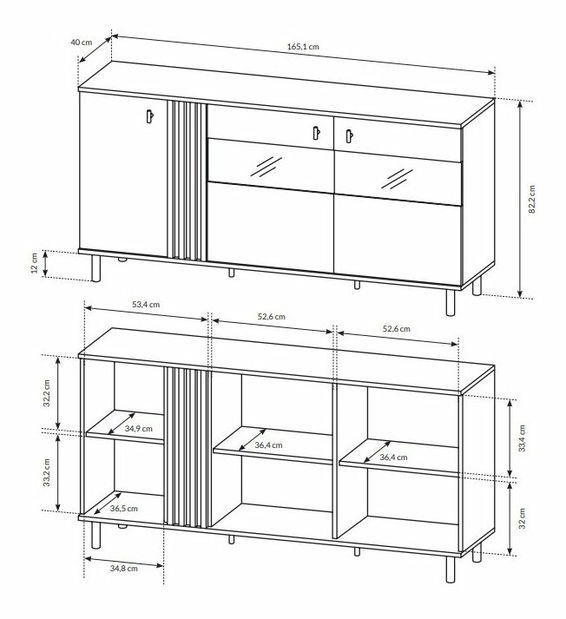 40 cm
165,1 cm
82,2 cm
12 cm
53,4 cm
52,6 cm
52,6 cm
32,2 cm
34,9 cm
36,4 cm
36,4 cm
33,4 cm
33,2 cm
36,5 cm
32 cm
34,8 cm