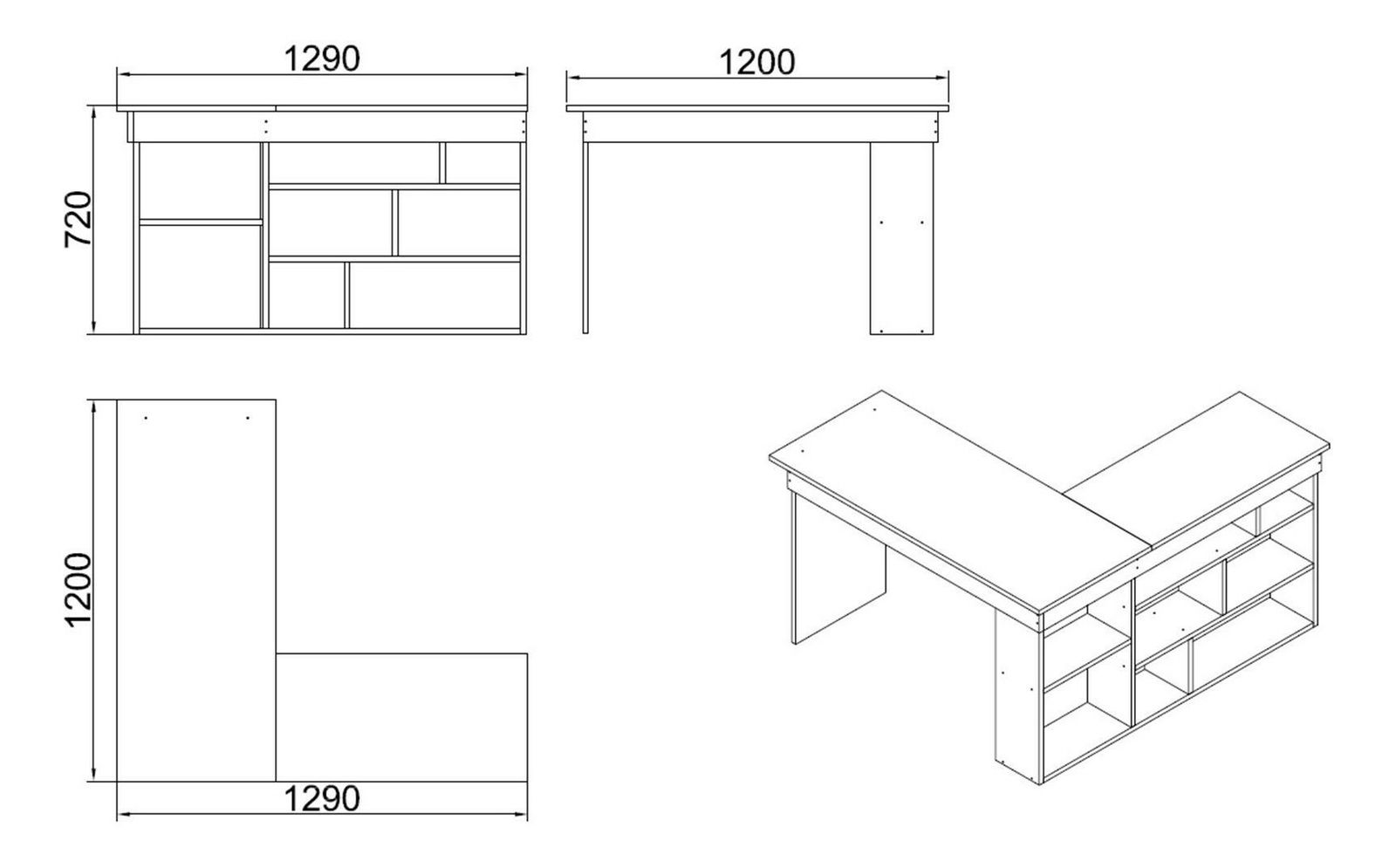 1290

1200

720

1200

1290