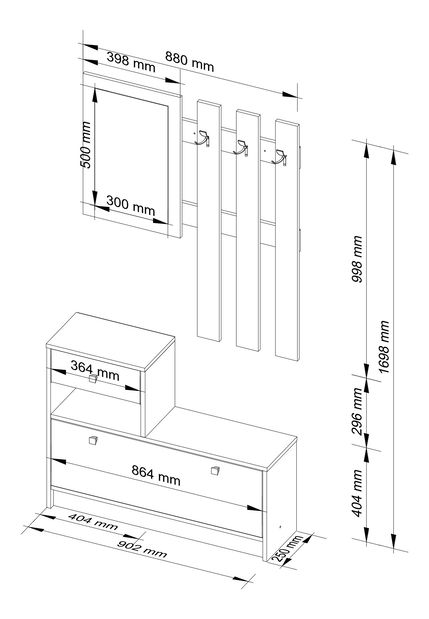 398 mm
880 mm
500 mm
300 mm
998 mm
1698 mm
364 mm
296 mm
864 mm
404 mm
404 mm
902 mm
250 mm