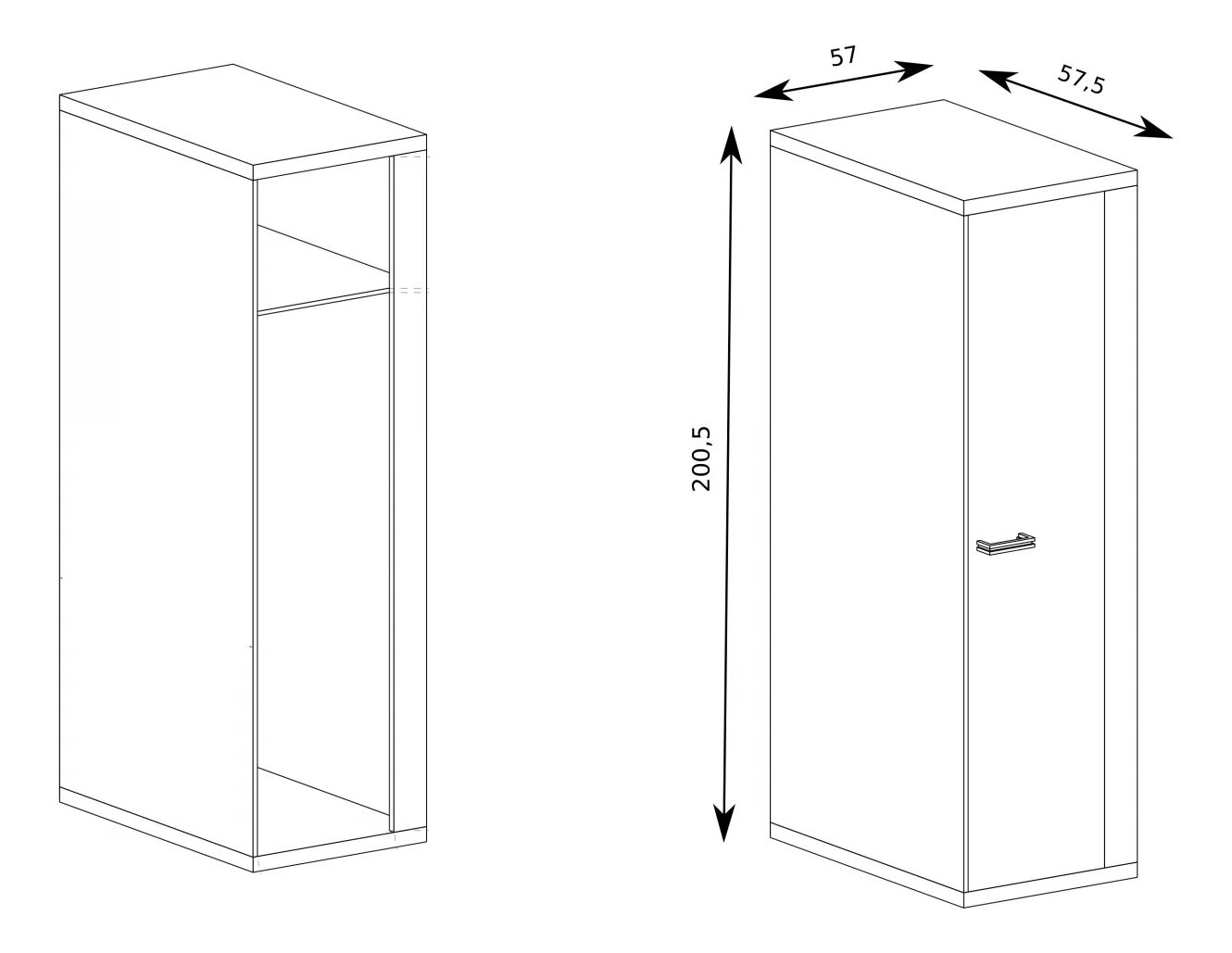 57
57,5
200,5