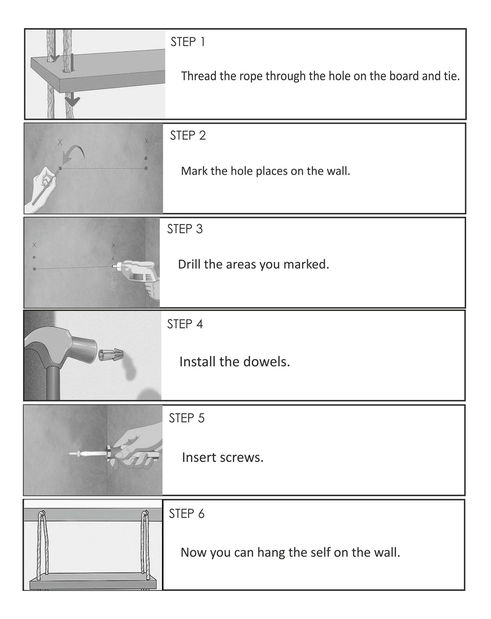 STEP 1

Thread the rope through the hole on the board and tie.

STEP 2

Mark the hole places on the wall.

STEP 3

Drill the areas you marked.

STEP 4

Install the dowels.

STEP 5

Insert screws.

STEP 6

Now you can hang the self on the wall.