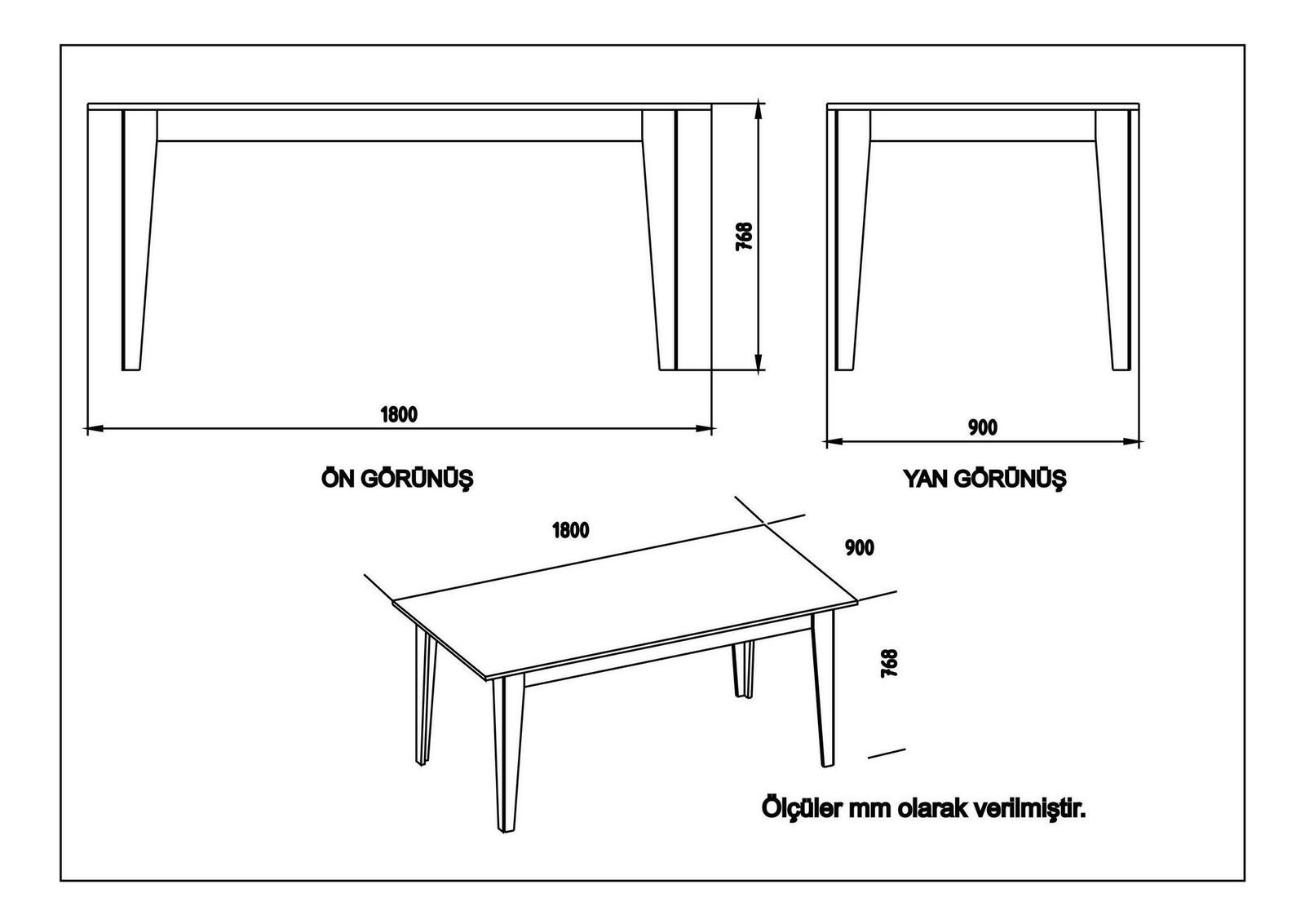 768

1800

900

ÖN GÖRÜNÜŞ

YAN GÖRÜNÜŞ

1800

900

768

Ölçüler mm olarak verilmiştir.