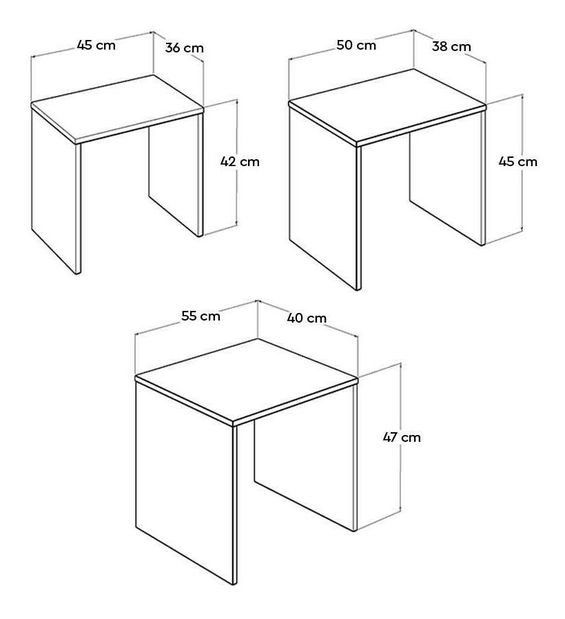 45 cm
36 cm
42 cm
50 cm
38 cm
45 cm
55 cm
40 cm
47 cm