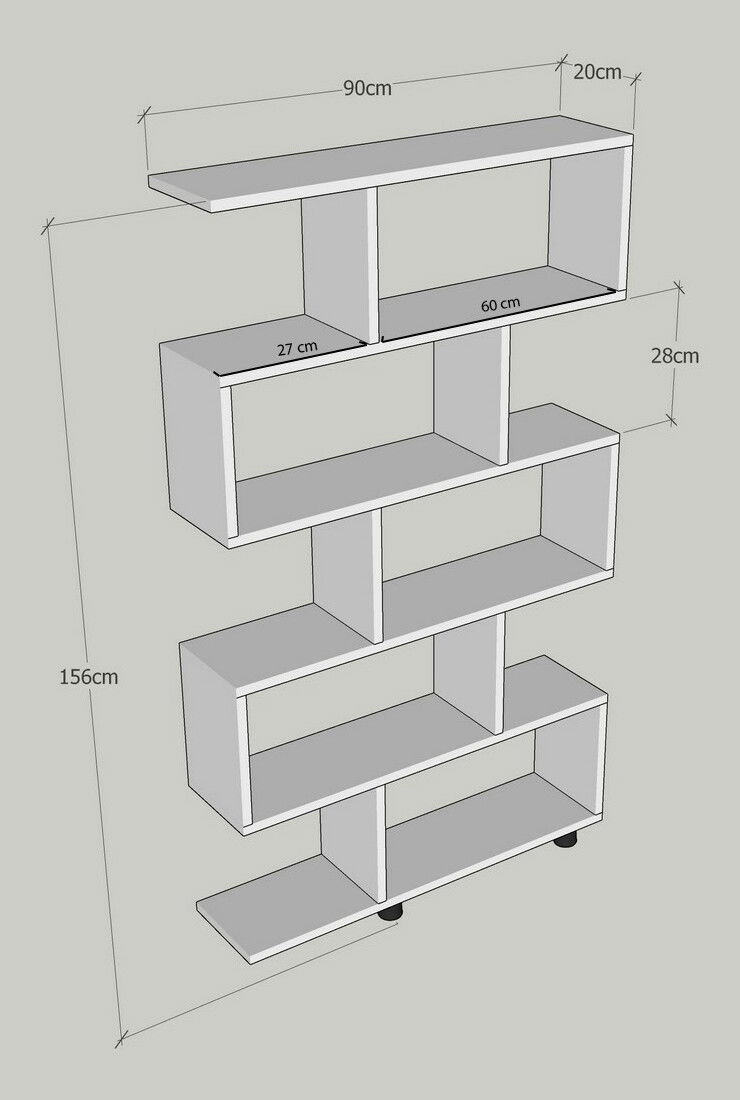 90cm
20cm
60 cm
27 cm
28cm
156cm