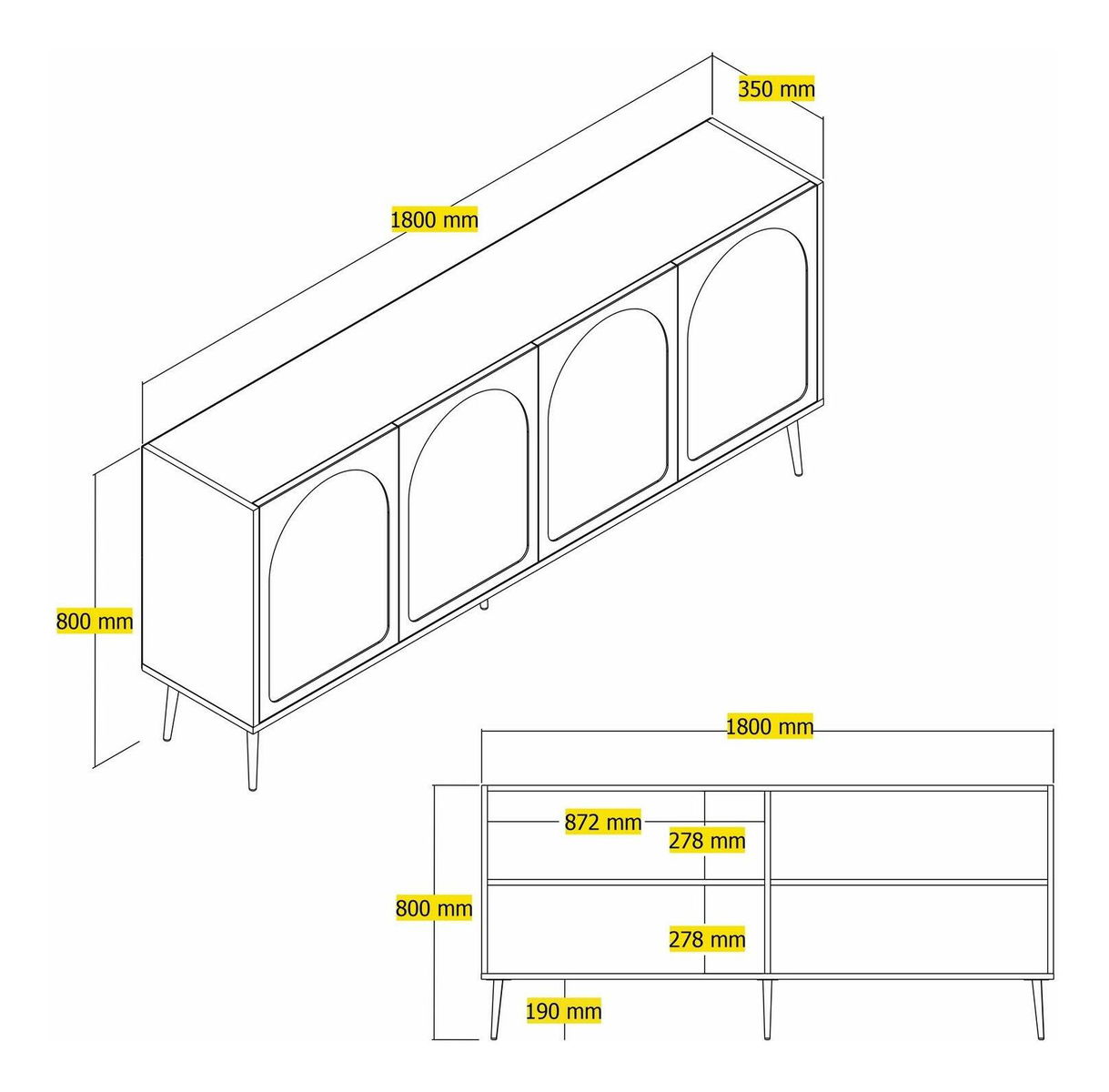 350 mm
1800 mm
800 mm
1800 mm
872 mm
278 mm
800 mm
278 mm
190 mm