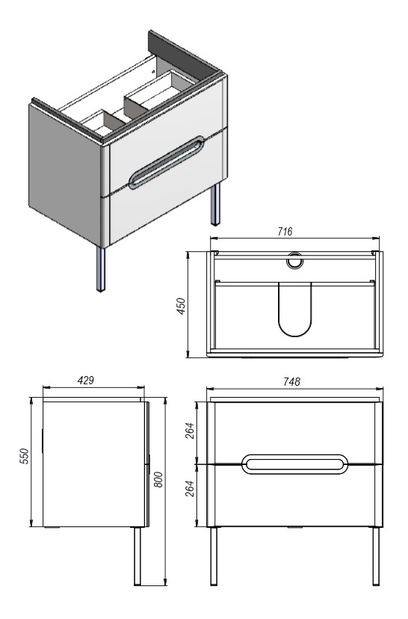 716

450

429

748

550

800

264

264