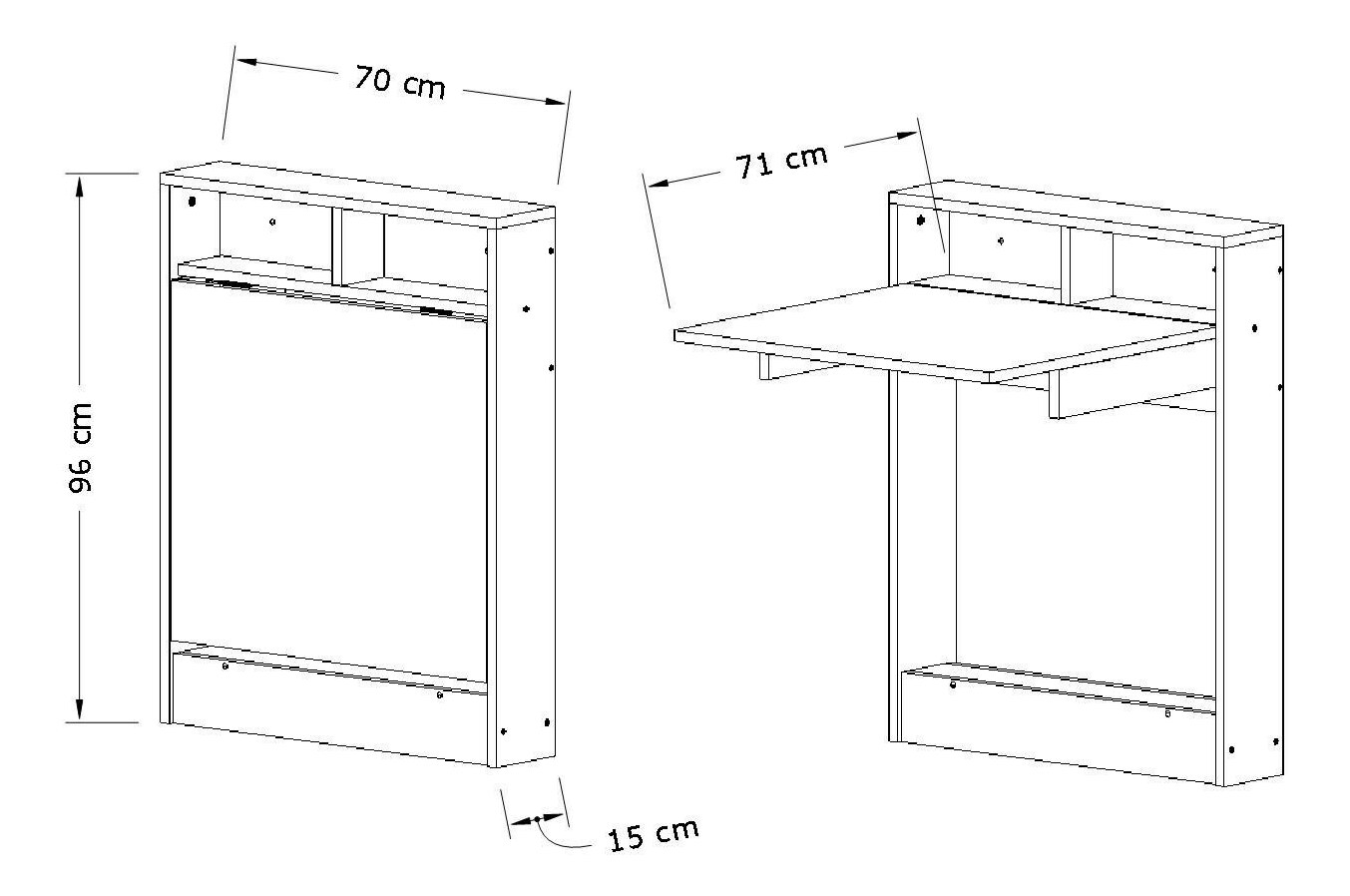 70 cm

96 cm

15 cm

71 cm