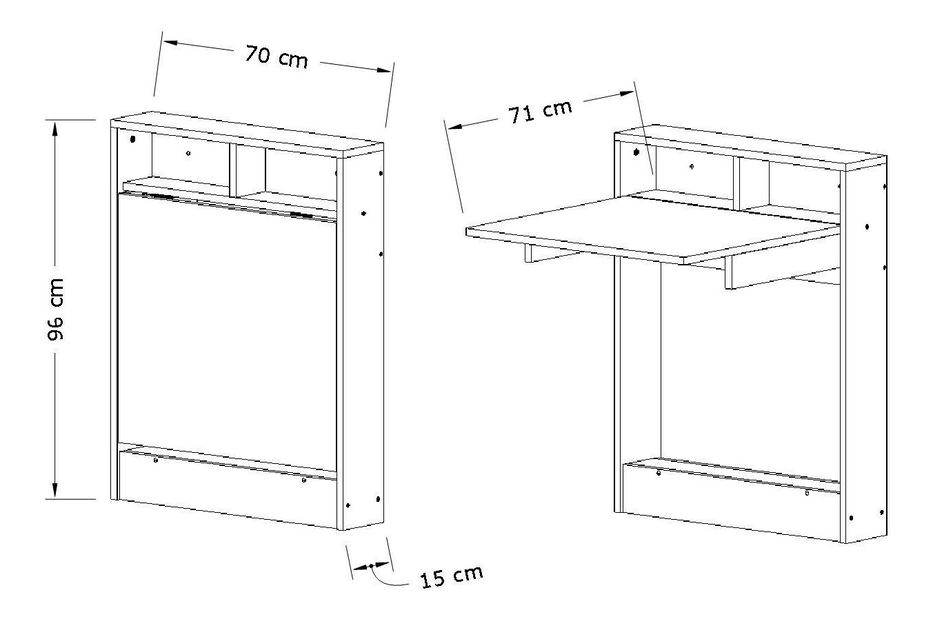 70 cm

96 cm

15 cm

71 cm