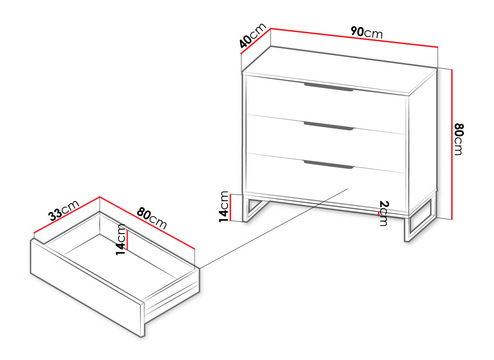 40cm
90cm
80cm
14cm
2cm
33cm
80cm
14cm