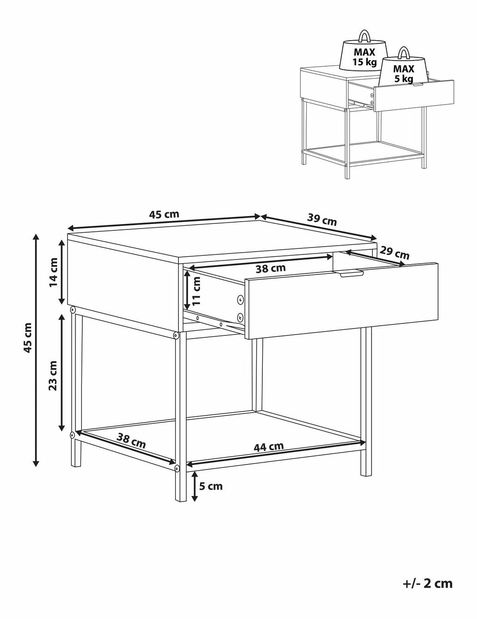 MAX
15 kg

MAX
5 kg

45 cm
39 cm
29 cm
38 cm
14 cm
11 cm
45 cm
23 cm
38 cm
44 cm
5 cm

+/- 2 cm