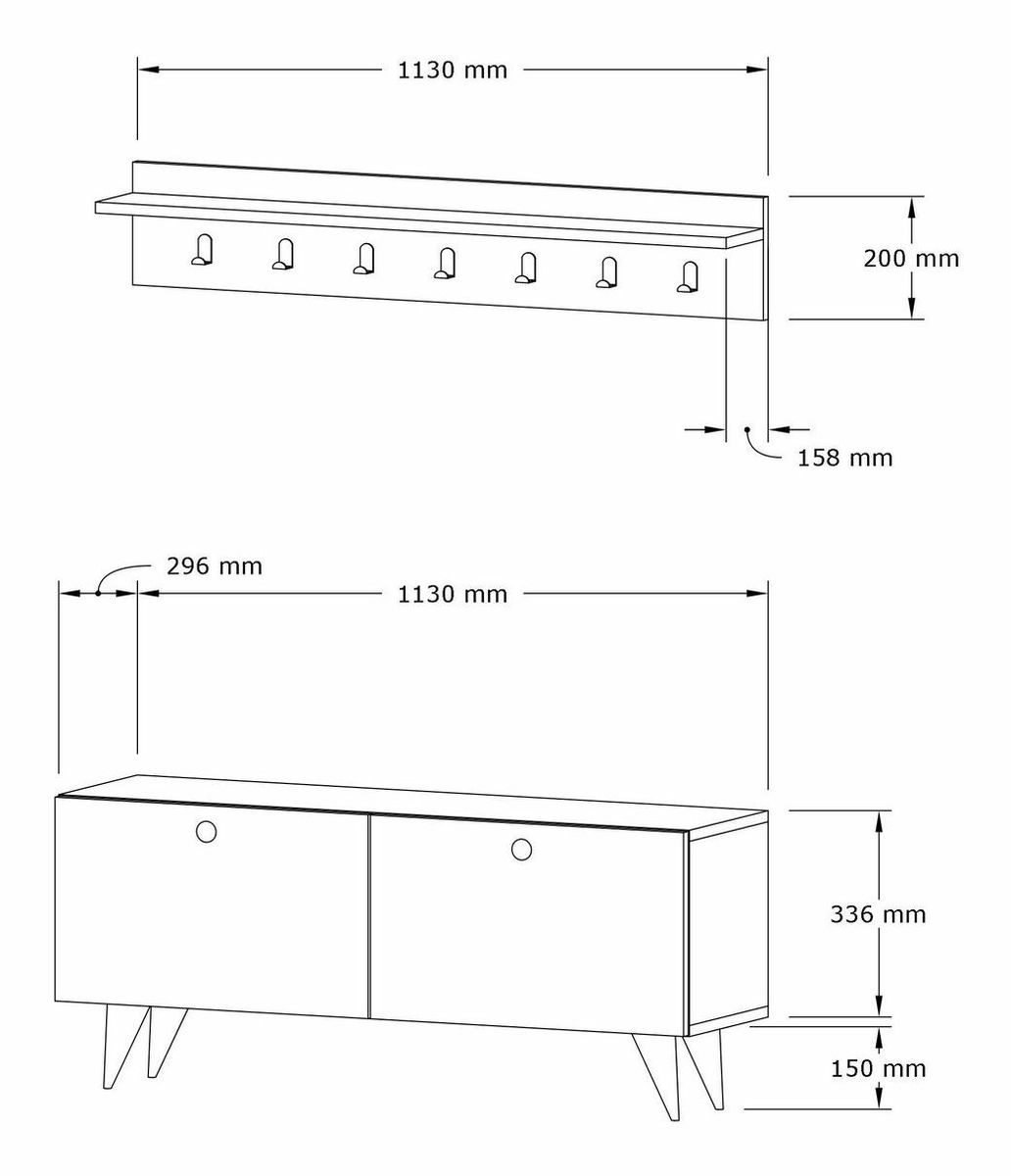 1130 mm

200 mm

158 mm

296 mm

1130 mm

336 mm

150 mm