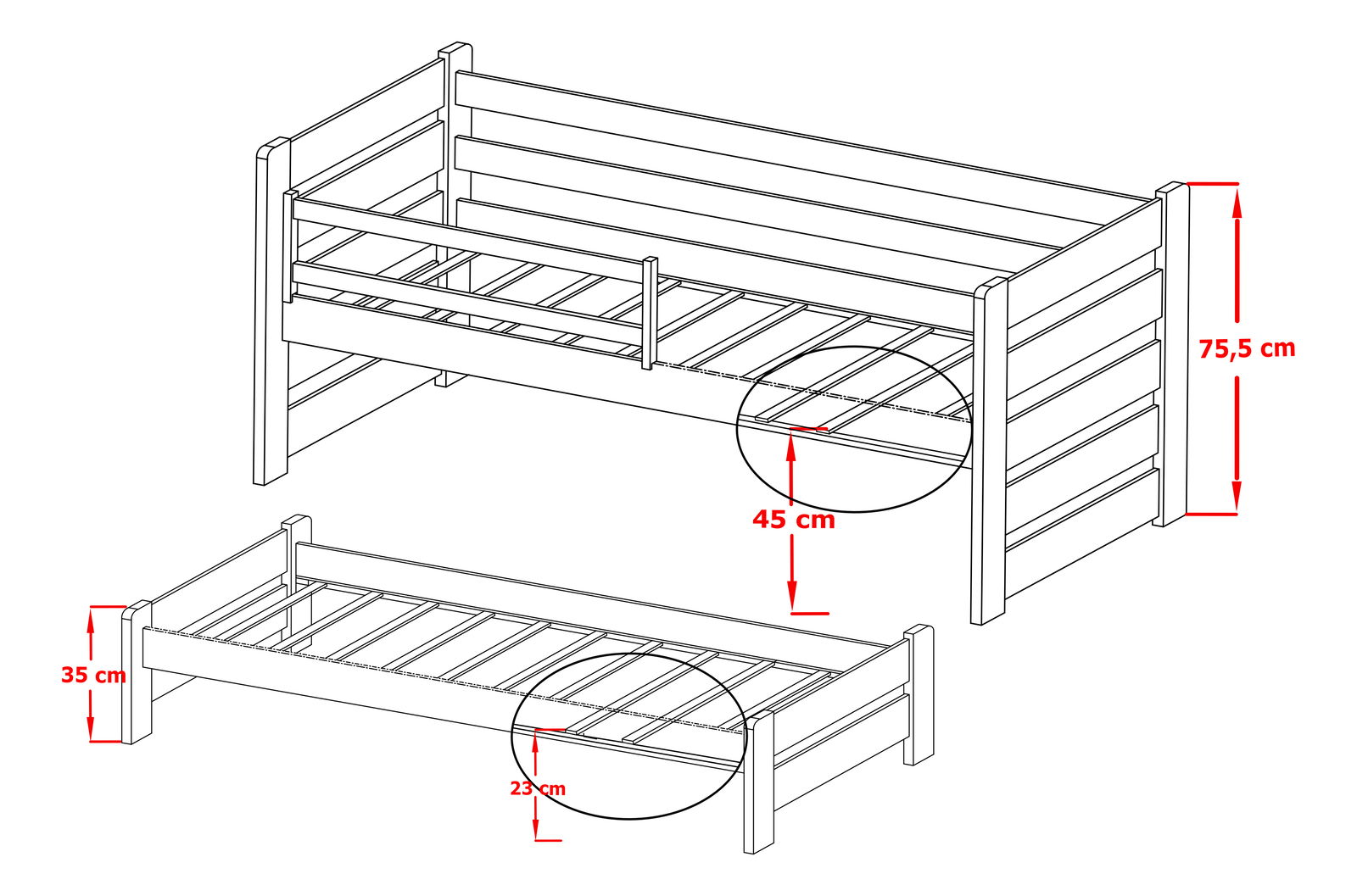 75,5 cm

45 cm

35 cm

23 cm