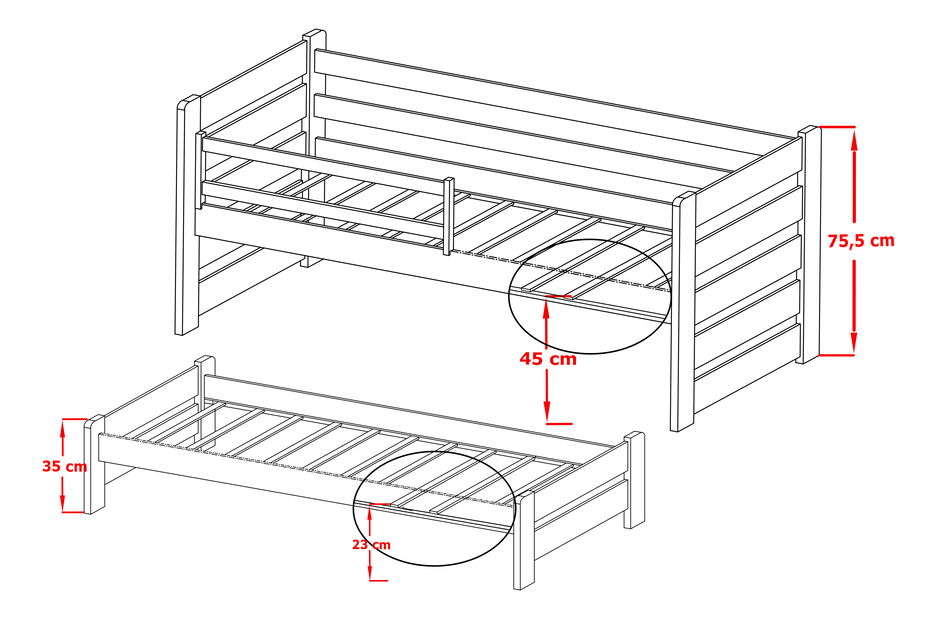 75,5 cm

45 cm

35 cm

23 cm