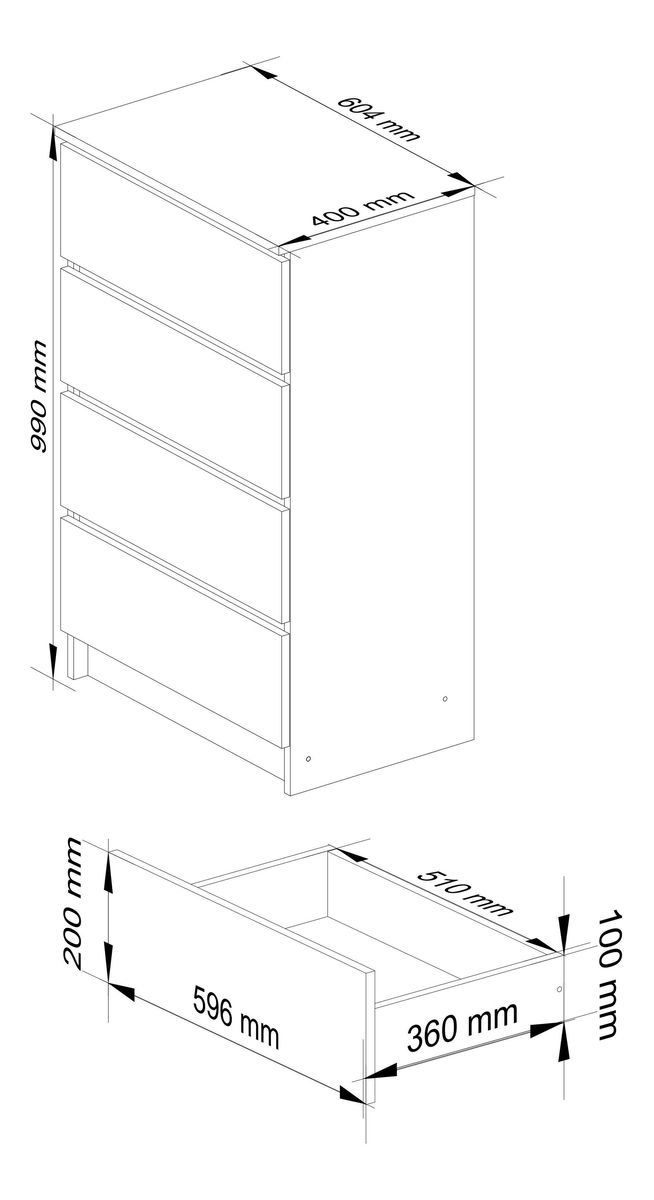 604 mm
400 mm
990 mm
200 mm
510 mm
100 mm
596 mm
360 mm