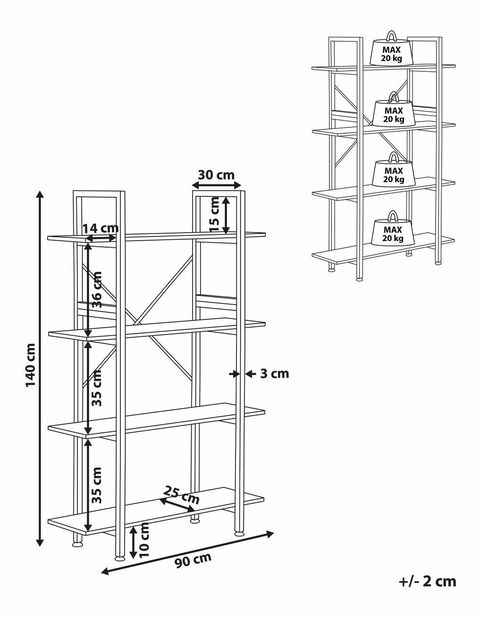 MAX 20 kg

MAX 20 kg

MAX 20 kg

MAX 20 kg

30 cm

15 cm

14 cm

36 cm

140 cm

35 cm

3 cm

35 cm

25 cm

10 cm

90 cm

+/- 2 cm