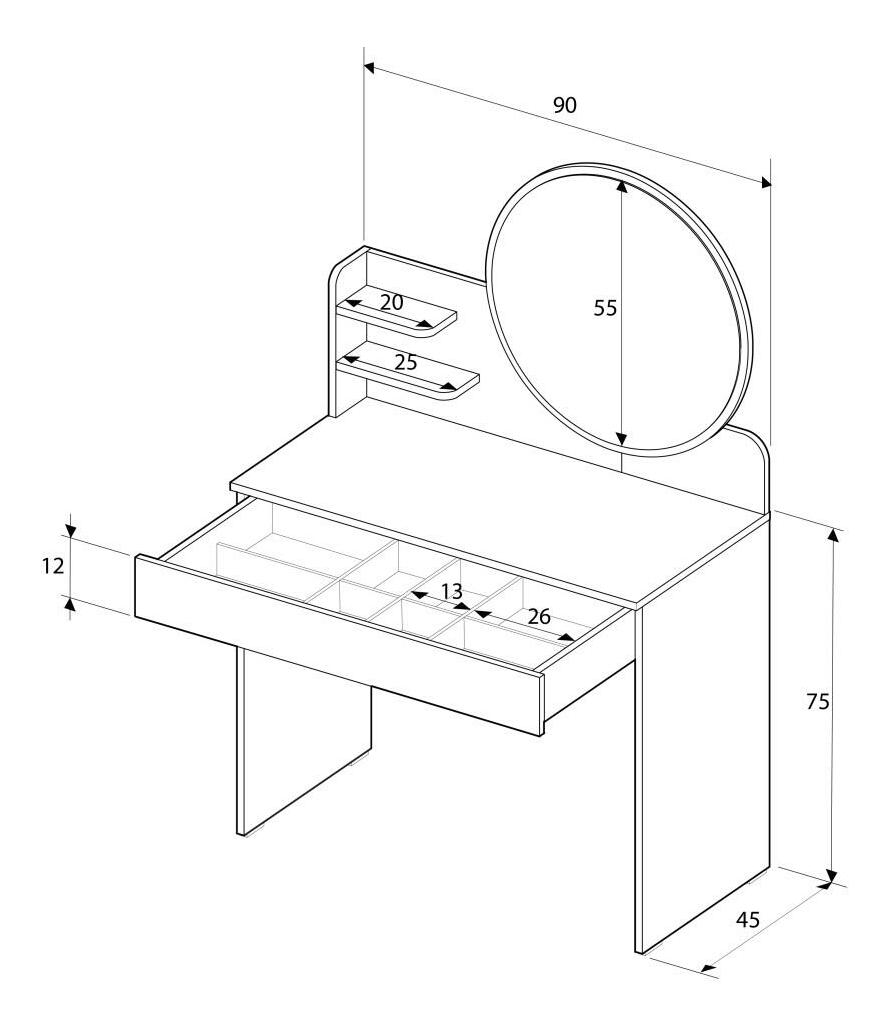 90

20

55

25

12

13

26

75

45