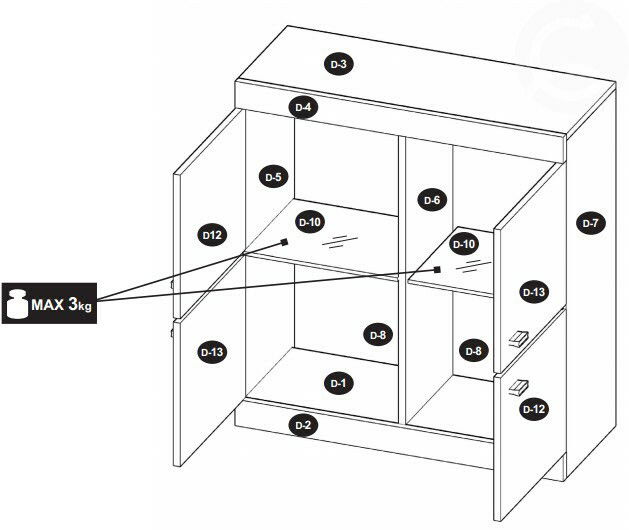 D-3
D-4
D-5
D-6
D-7
D12
D-10
D-10
MAX 3kg
D-13
D-13
D-8
D-8
D-1
D-12
D-2