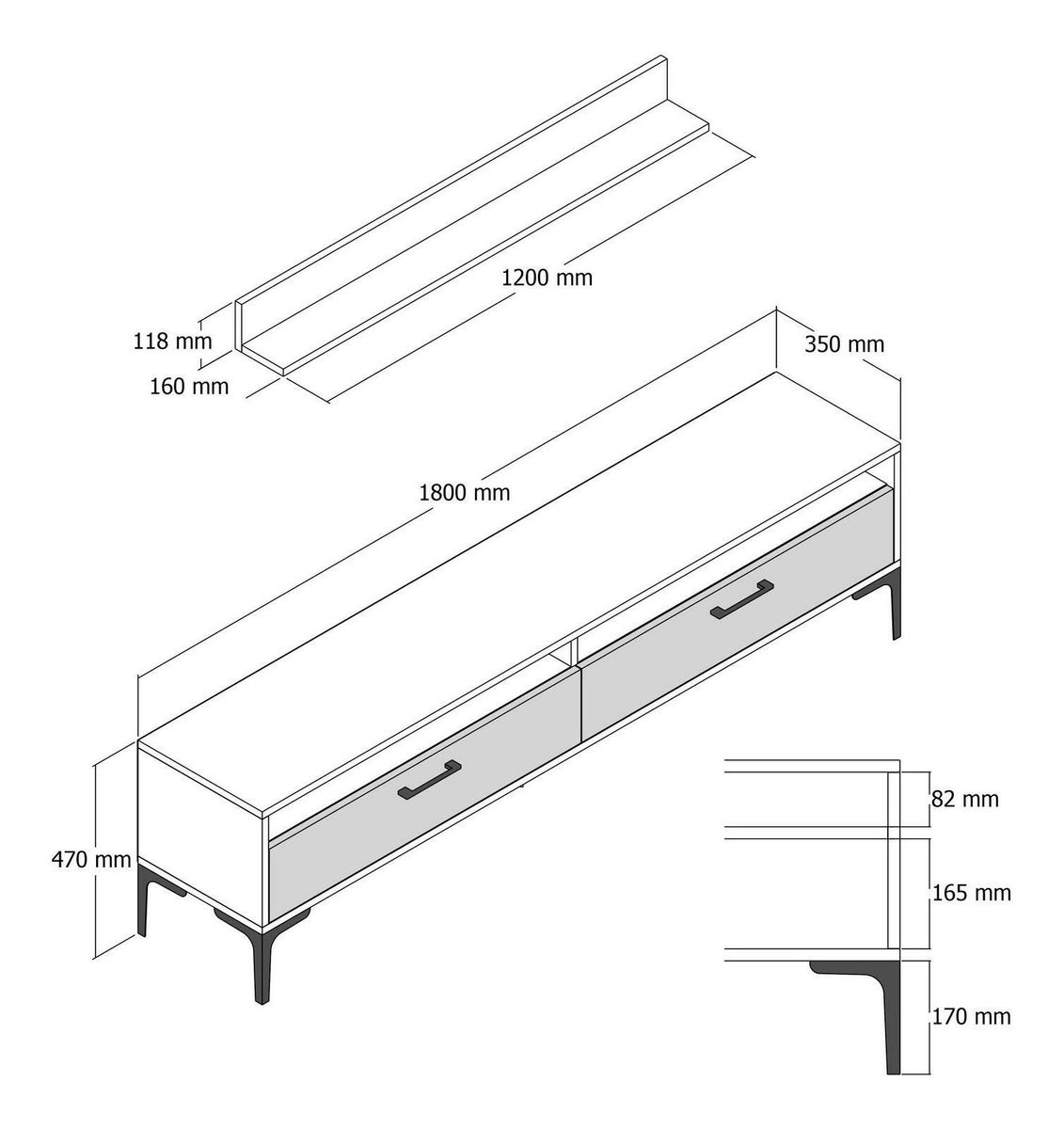 1200 mm

118 mm

160 mm

350 mm

1800 mm

470 mm

82 mm

165 mm

170 mm