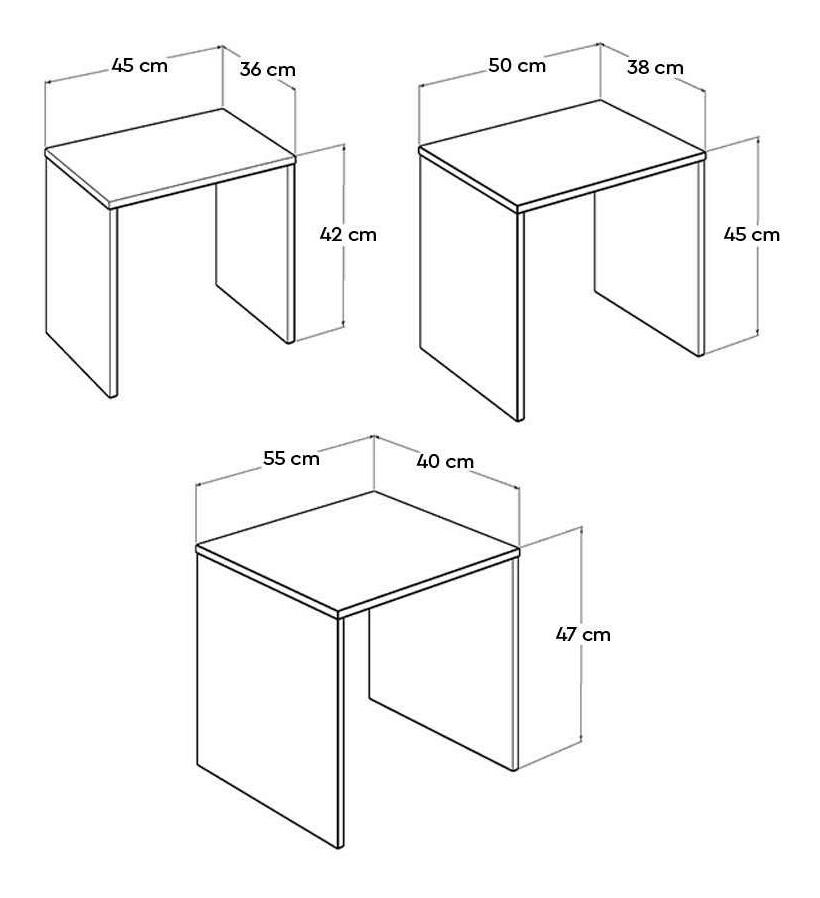 45 cm
36 cm
42 cm

50 cm
38 cm
45 cm

55 cm
40 cm
47 cm