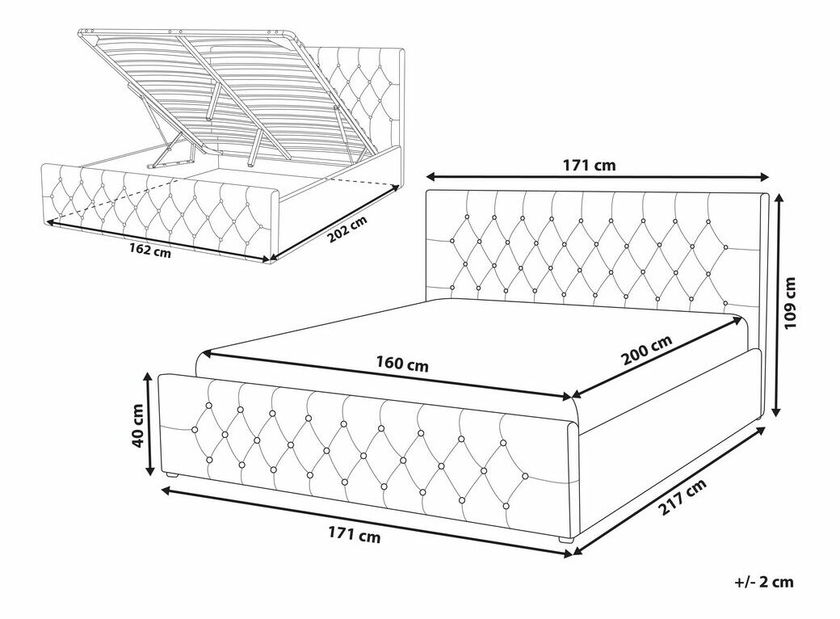 162 cm

202 cm

171 cm

109 cm

160 cm

200 cm

40 cm

171 cm

217 cm

+/- 2 cm