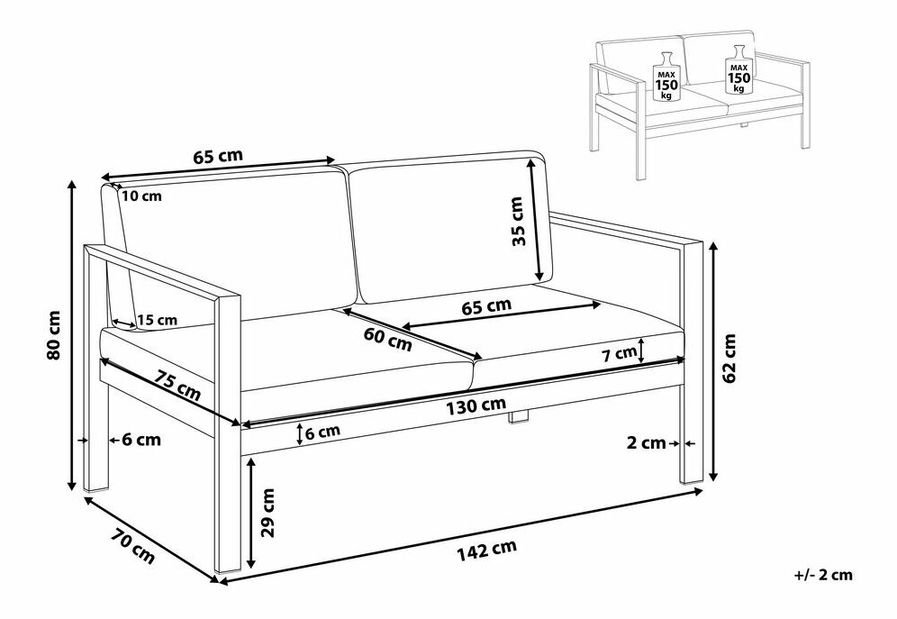 MAX
150
kg

MAX
150
kg

65 cm
10 cm
35 cm
80 cm
15 cm
65 cm
60 cm
7 cm
62 cm
75 cm
130 cm
6 cm
6 cm
2 cm
29 cm
70 cm
142 cm
+/- 2 cm