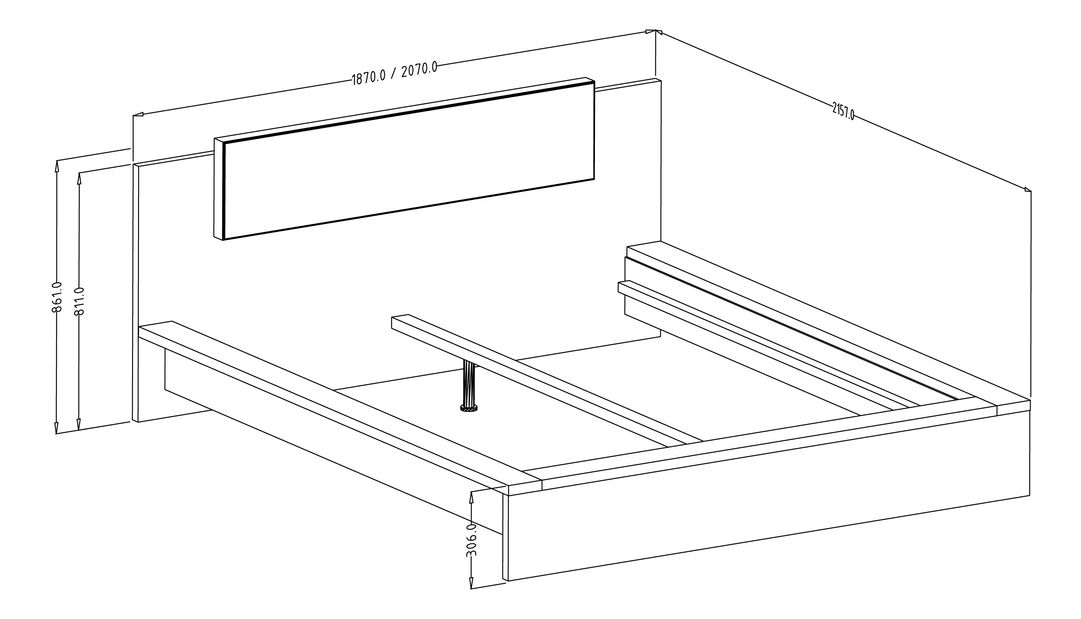 1870.0 / 2070.0
2157.0
861.0
811.0
306.0