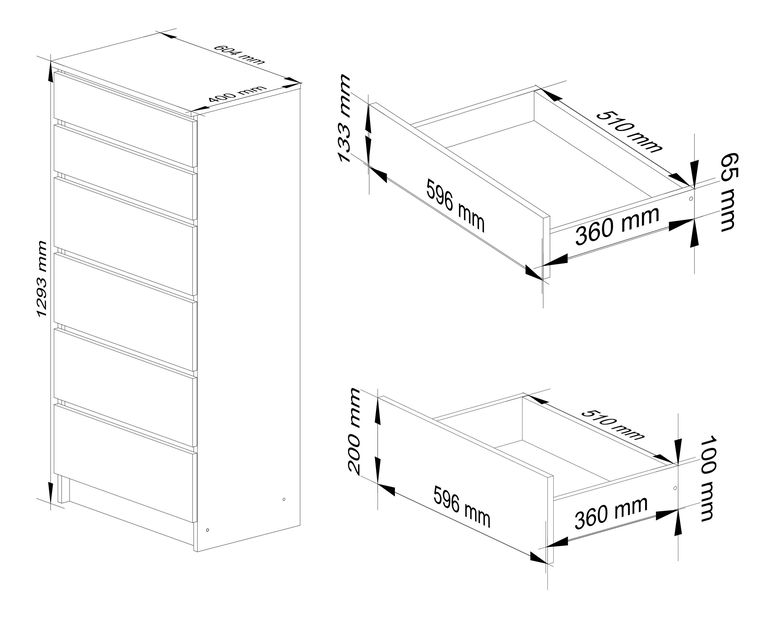 604 mm
400 mm
1293 mm
133 mm
510 mm
65 mm
596 mm
360 mm
200 mm
510 mm
100 mm
596 mm
360 mm