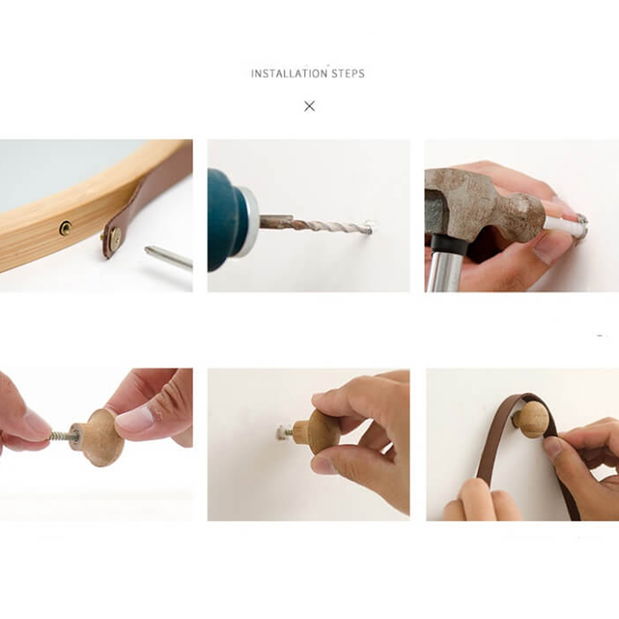 INSTALLATION STEPS

×