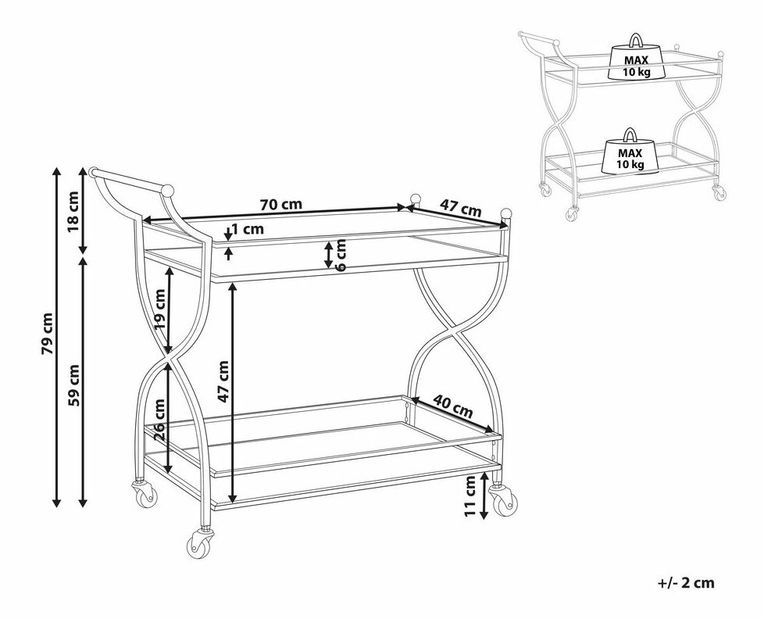 MAX
10 kg

MAX
10 kg

79 cm
18 cm
59 cm
70 cm
47 cm
1 cm
6 cm
19 cm
47 cm
26 cm
40 cm
11 cm

+/- 2 cm