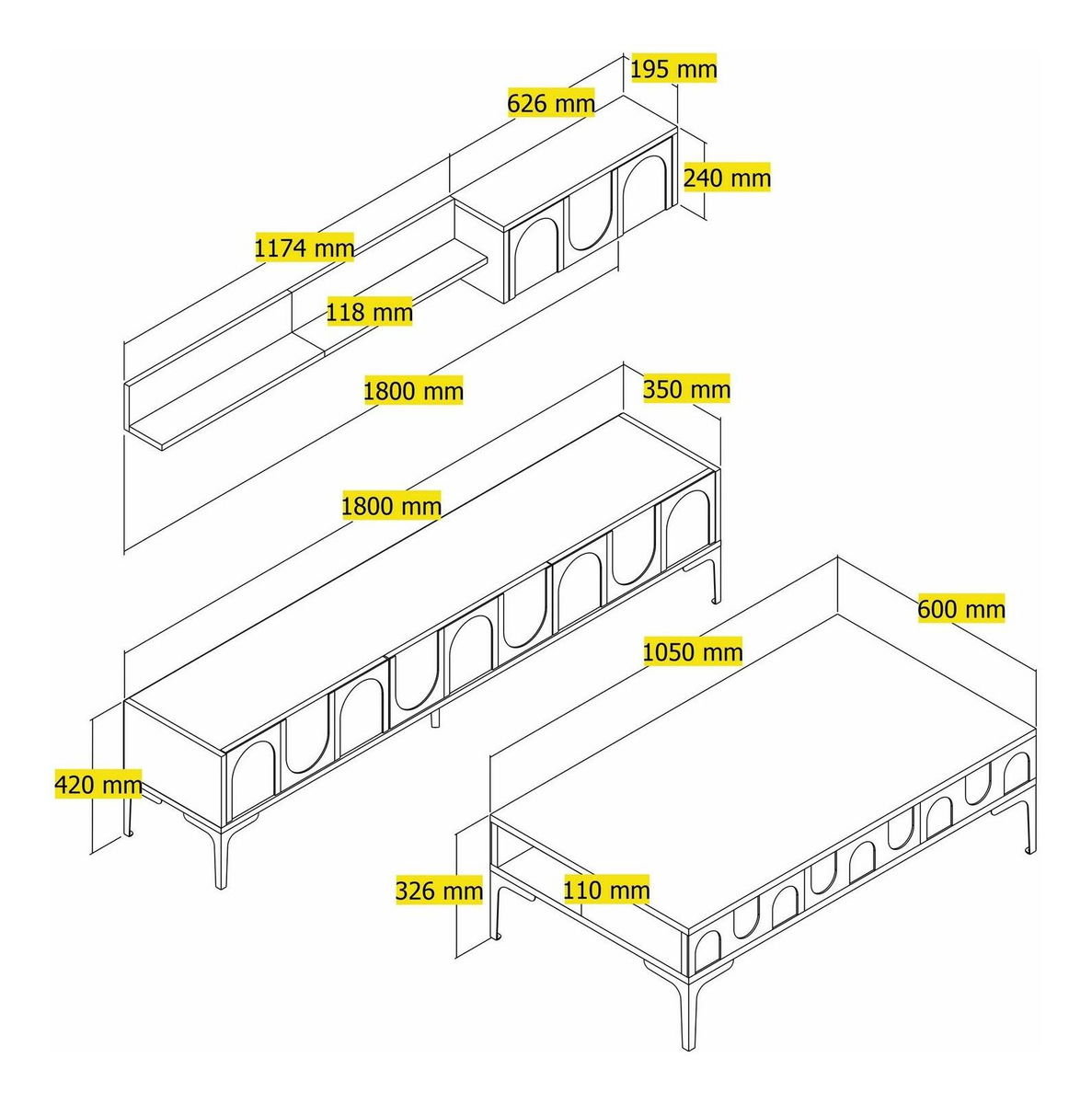 195 mm
626 mm
240 mm
1174 mm
118 mm
1800 mm
350 mm
1800 mm
600 mm
1050 mm
420 mm
326 mm
110 mm