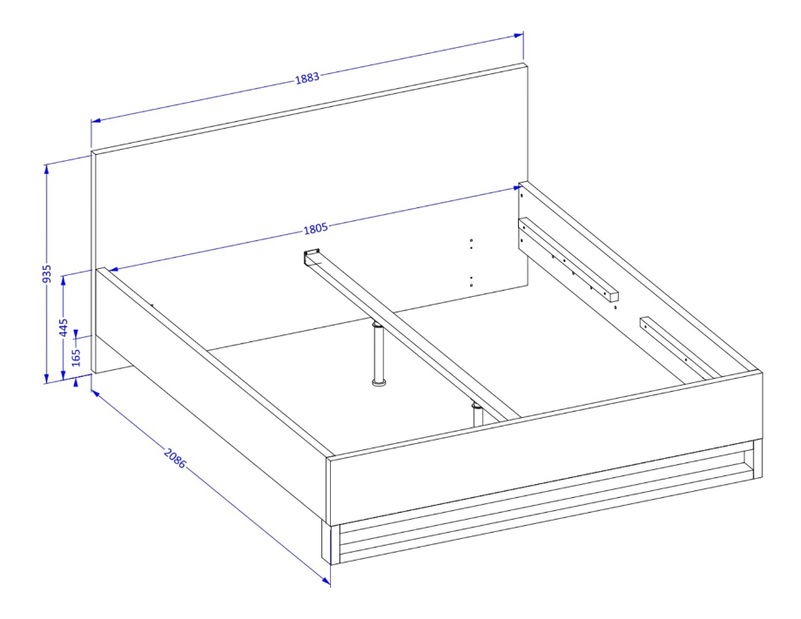 1883
1805
935
445
165
2086