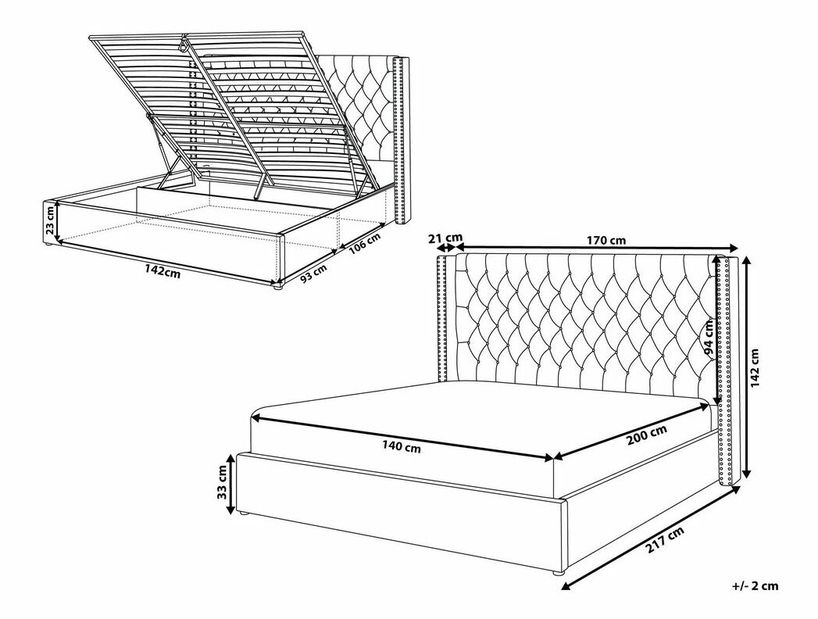 23 cm
142cm
93 cm
106 cm
21 cm
170 cm
94 cm
142 cm
140 cm
200 cm
33 cm
217 cm
+/- 2 cm