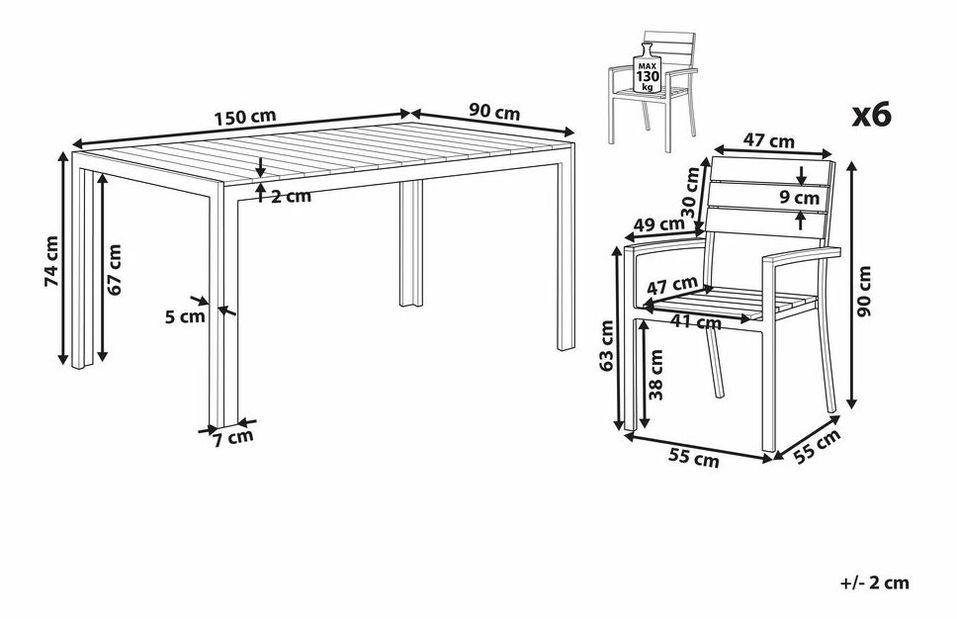 150 cm
90 cm
2 cm
74 cm
67 cm
5 cm
7 cm
MAX
130
kg
x6
47 cm
30 cm
9 cm
49 cm
47 cm
41 cm
90 cm
63 cm
38 cm
55 cm
55 cm
+/- 2 cm