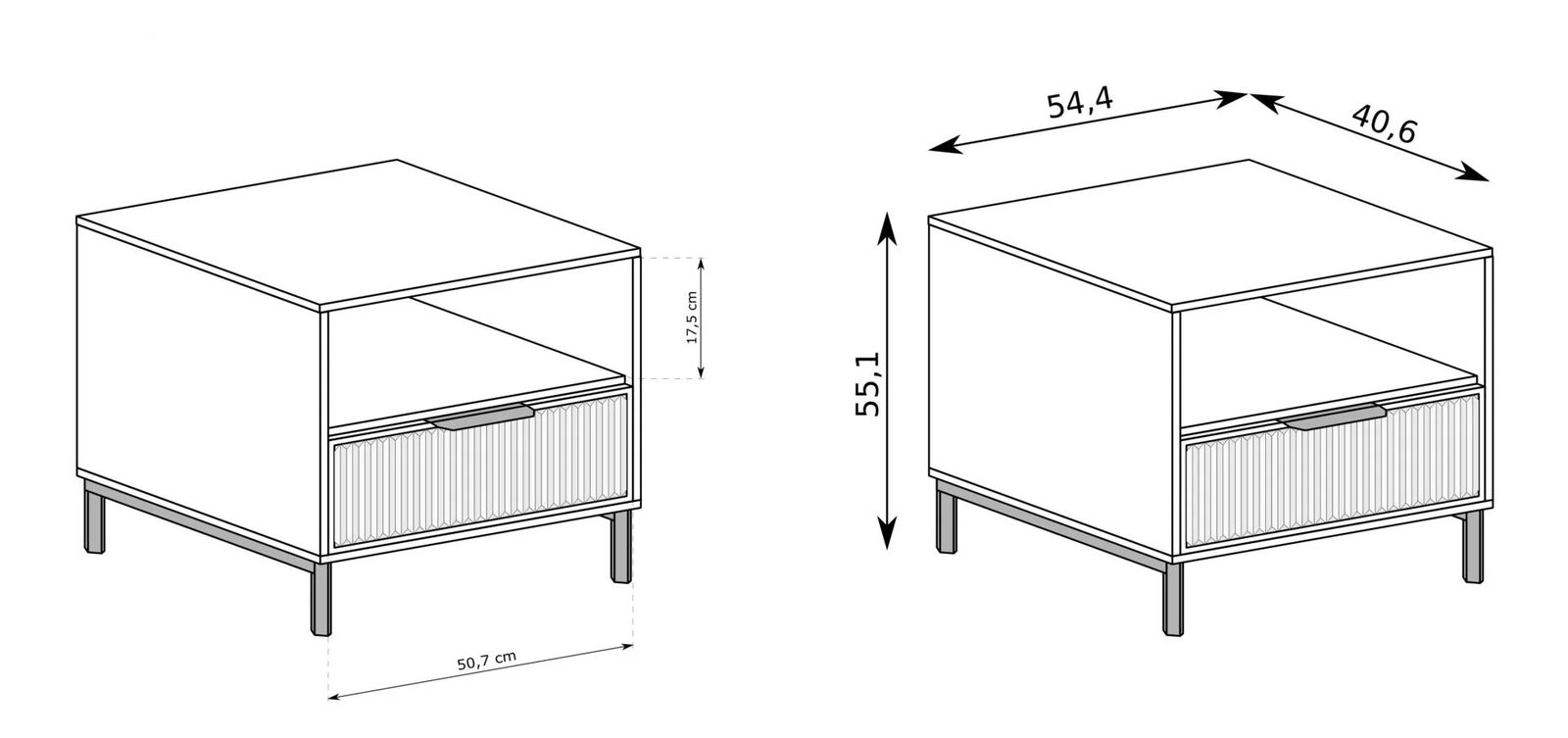 17,5 cm

50,7 cm

54,4

40,6

55,1