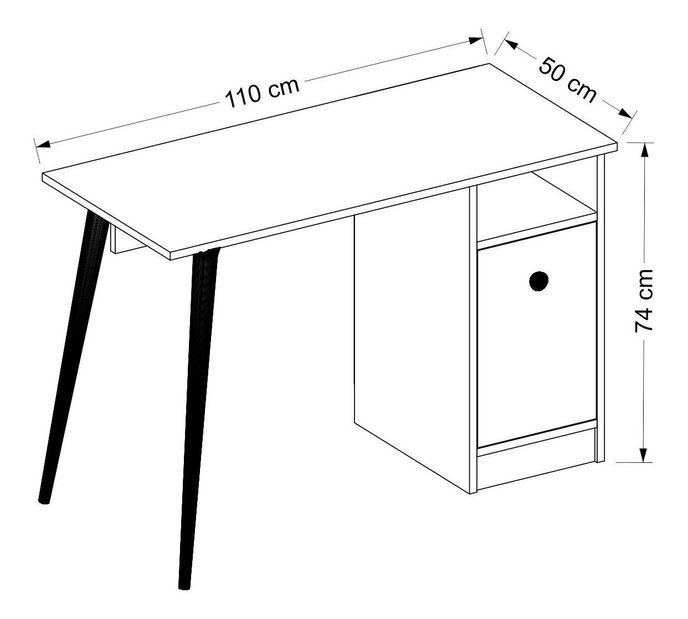 110 cm
50 cm
74 cm