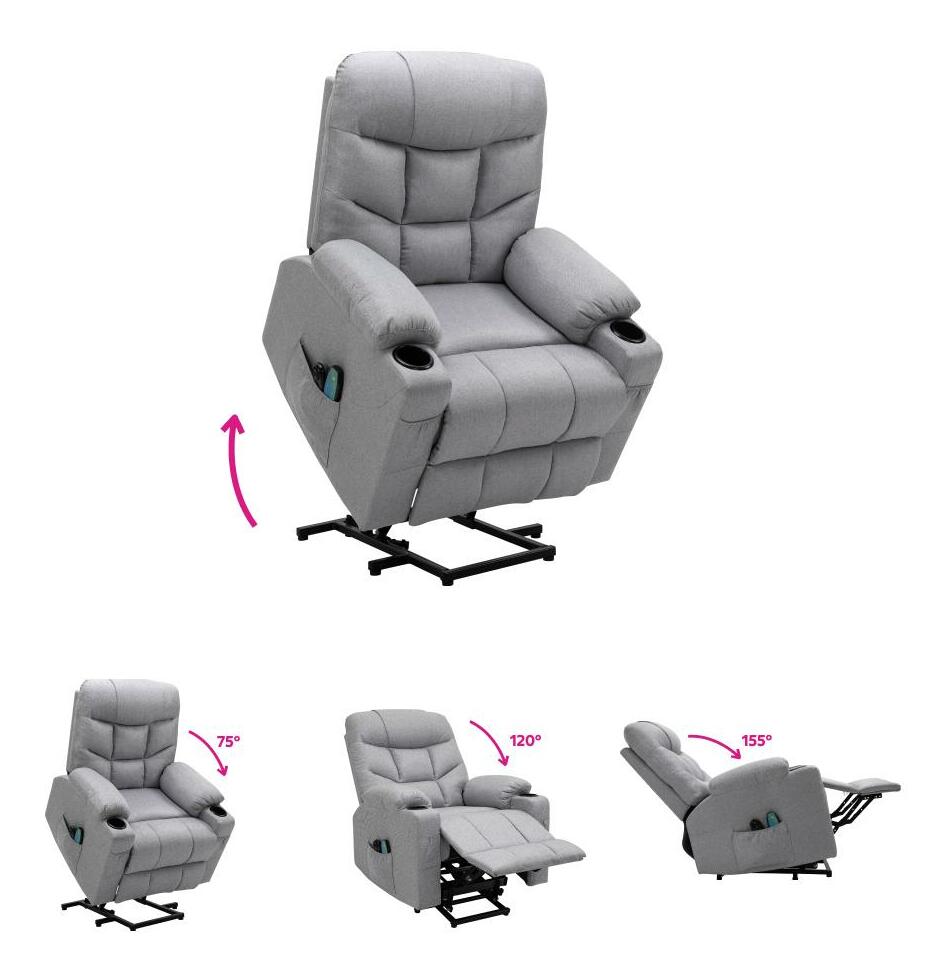 75°

120°

155°