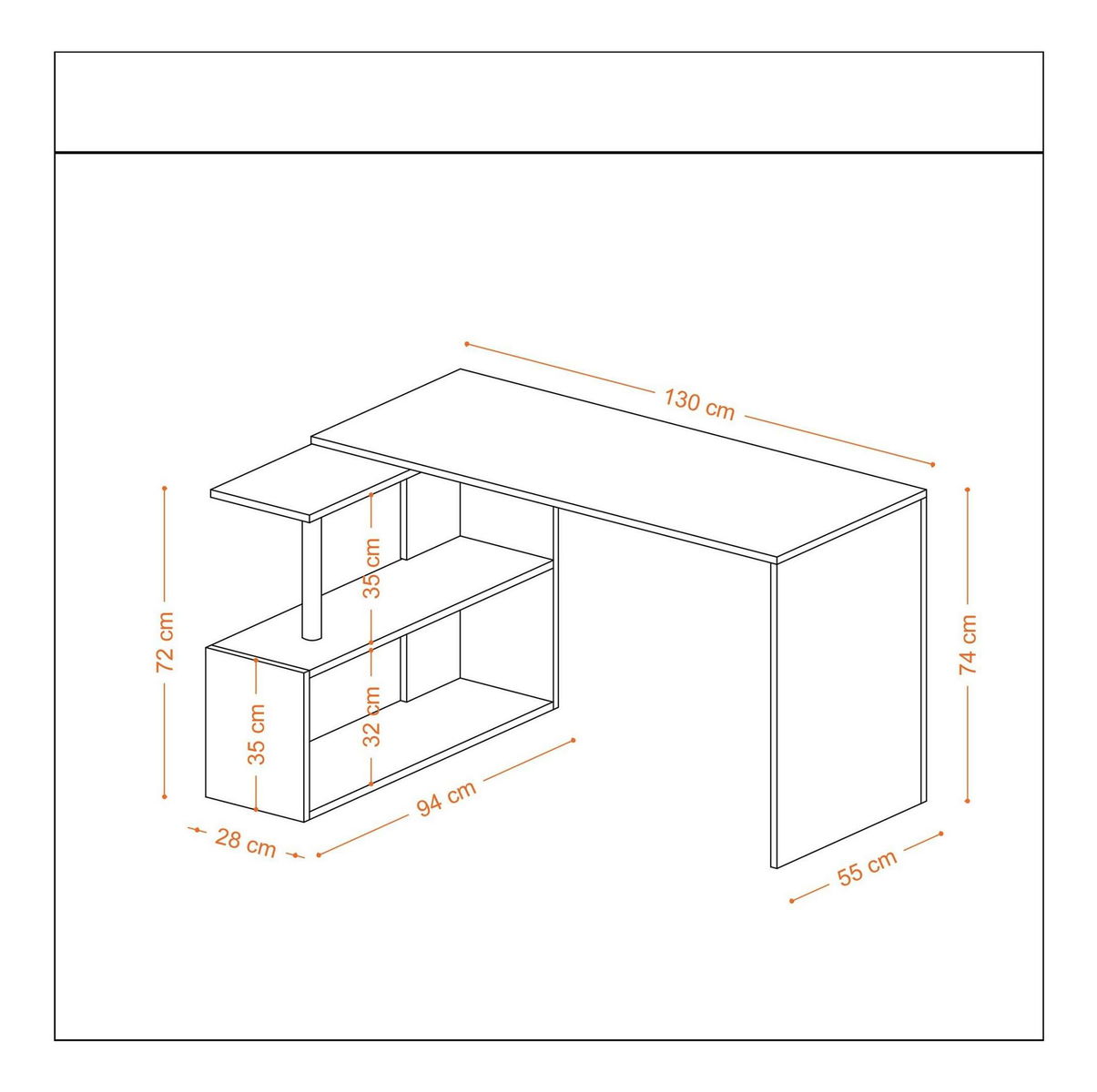 130 cm
72 cm
35 cm
35 cm
32 cm
74 cm
94 cm
28 cm
55 cm