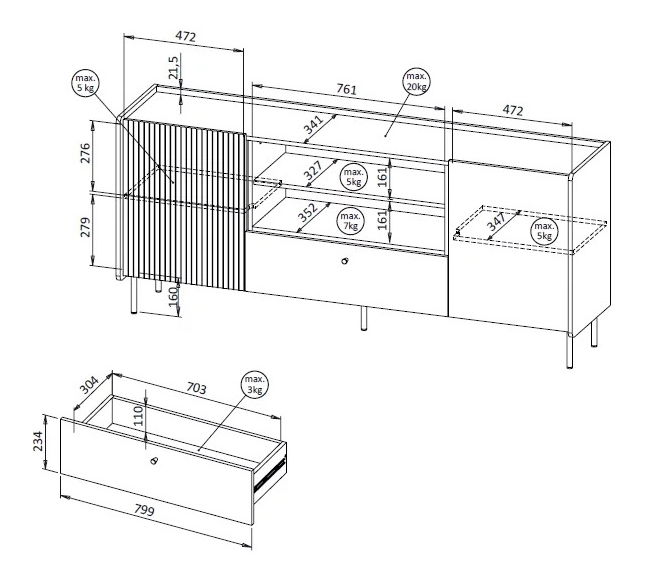 472

21,5

max. 5 kg

761

max. 20kg

472

341

276

327

max. 5kg

161

279

352

max. 7kg

161

347

max. 5kg

160

304

703

max. 3kg

110

234

799