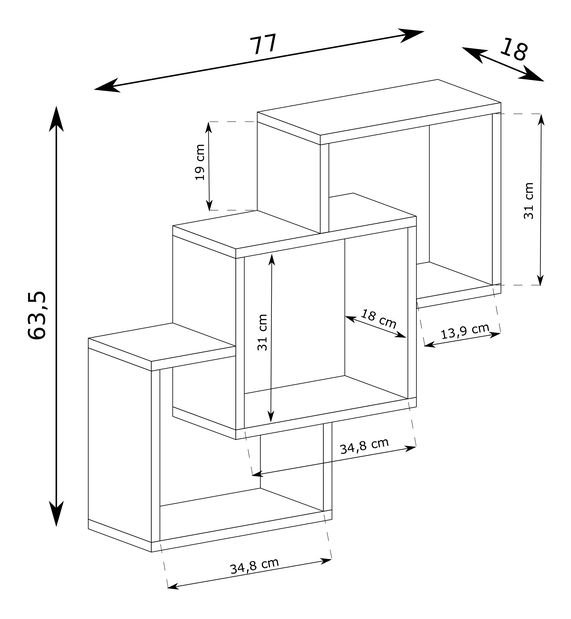 77

18

63,5

19 cm

31 cm

31 cm

18 cm

13,9 cm

34,8 cm

34,8 cm