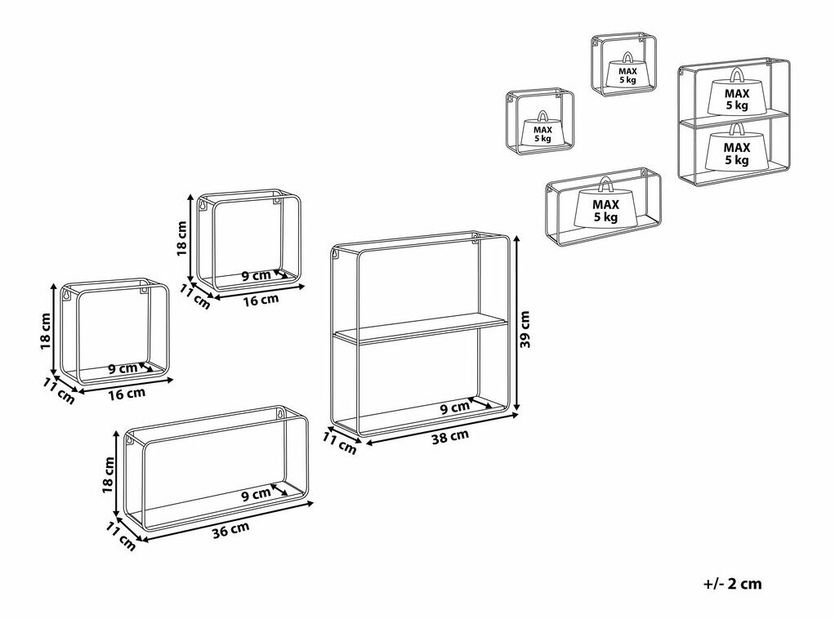 MAX
5 kg

MAX
5 kg

MAX
5 kg

MAX
5 kg

MAX
5 kg

18 cm
9 cm
11 cm
16 cm

18 cm
9 cm
11 cm
16 cm

39 cm
9 cm
11 cm
38 cm

18 cm
9 cm
11 cm
36 cm

+/- 2 cm