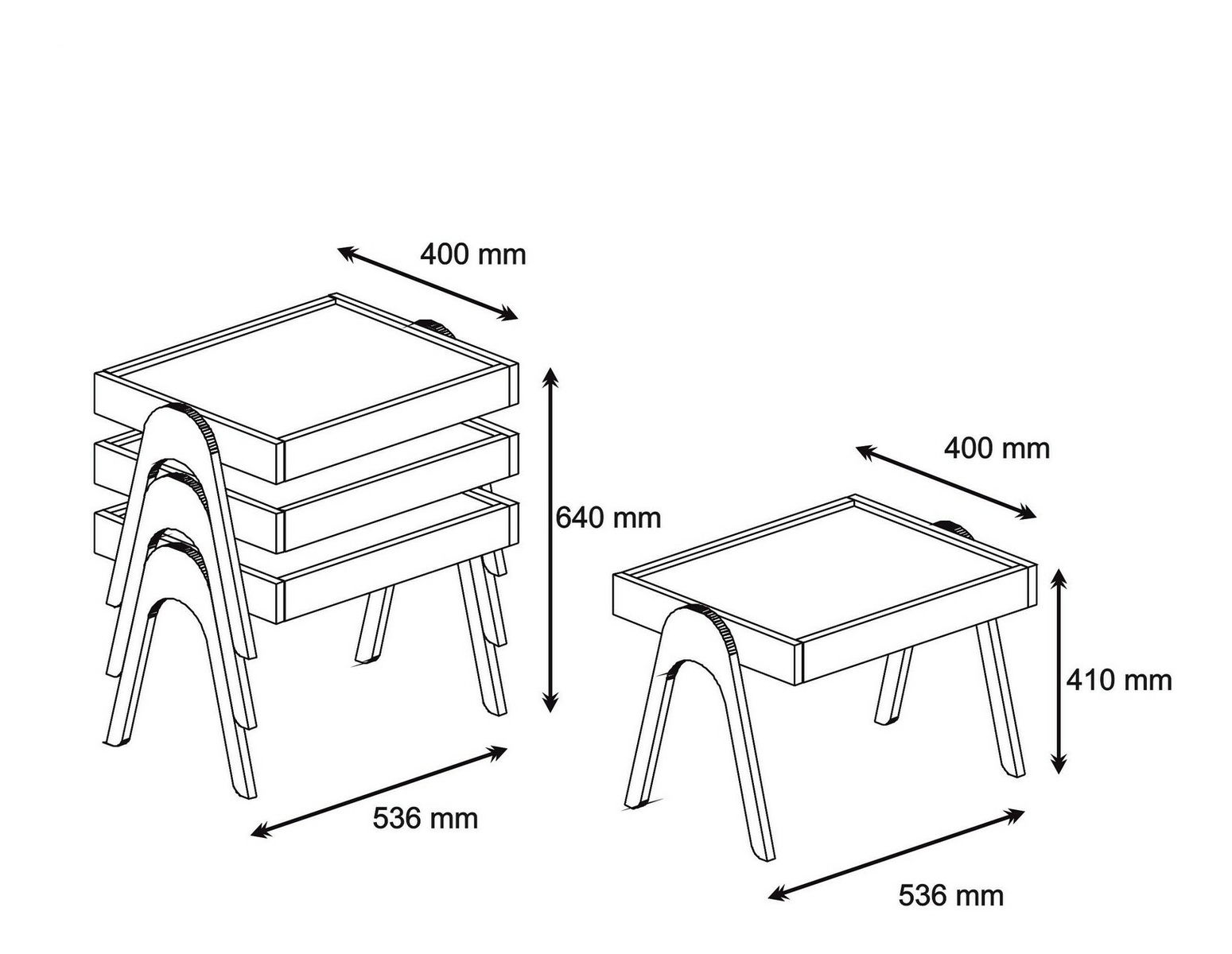 400 mm

640 mm

536 mm

400 mm

410 mm

536 mm