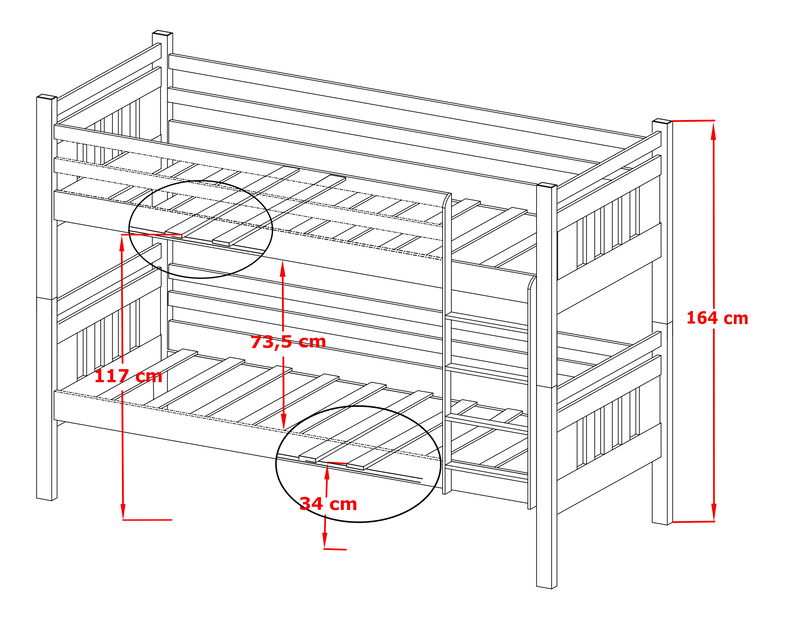 164 cm
73,5 cm
117 cm
34 cm