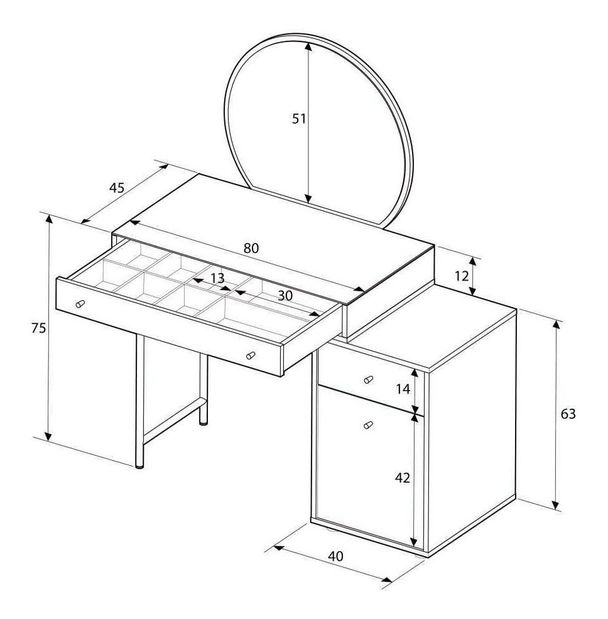 51

45

80

13

30

12

75

14

63

42

40