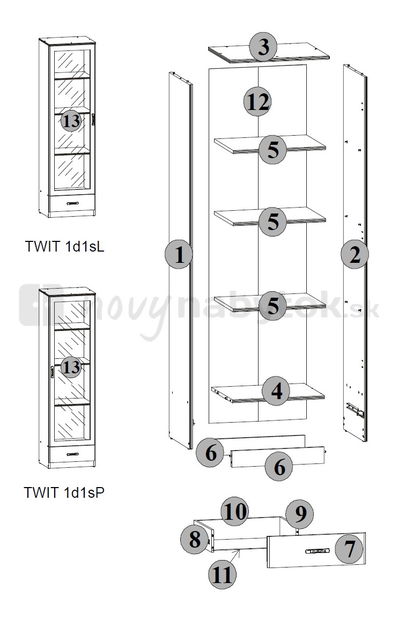 13

TWIT 1d1sL

novynabytok.sk

13

TWIT 1d1sP

3

12

5

5

1

2

5

4

6

6

10

9

8

7

11