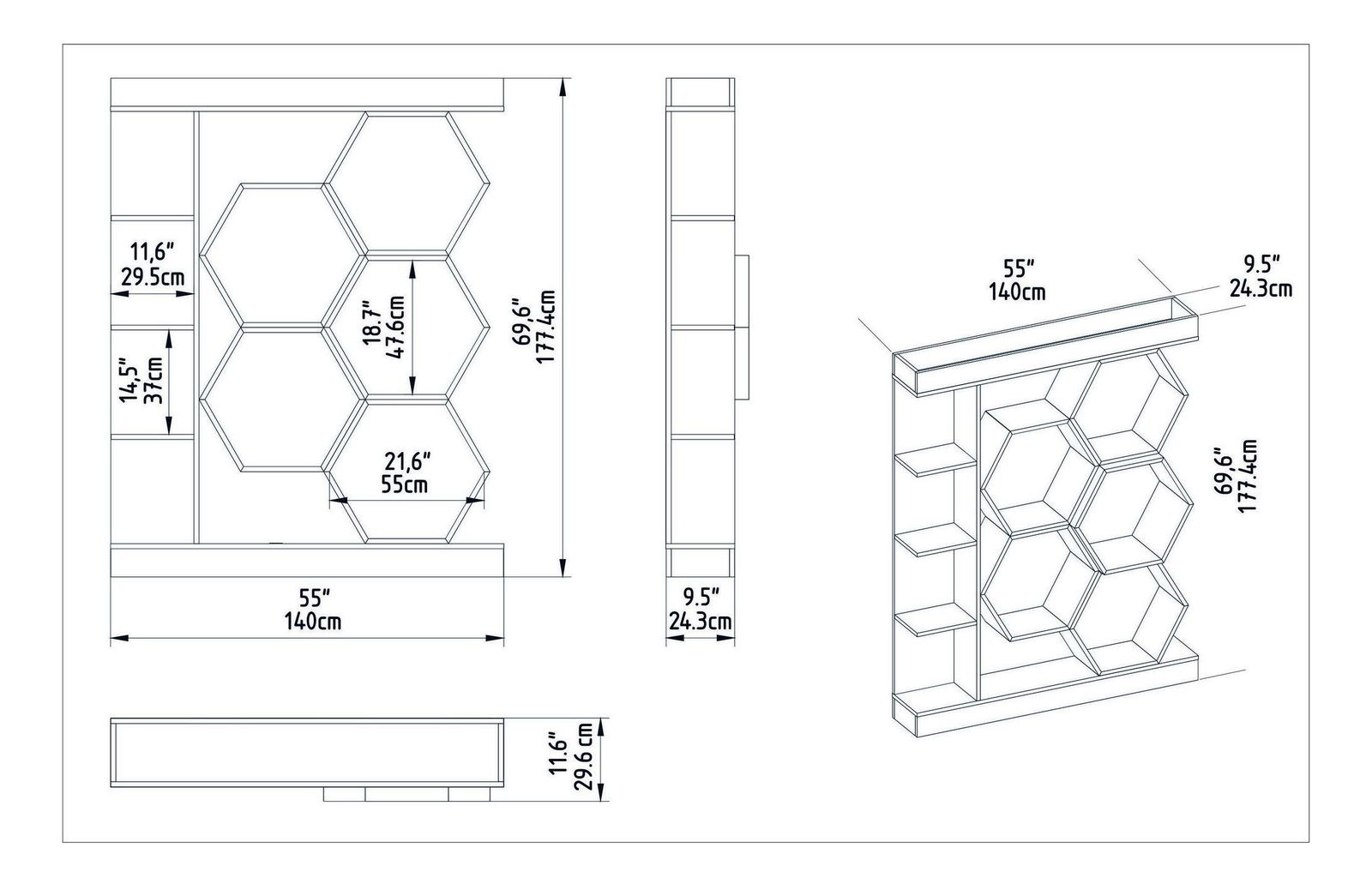 11,6"
29.5cm

14,5"
37cm

18.7"
47.6cm

21,6"
55cm

69,6"
177.4cm

55"
140cm

9.5"
24.3cm

11.6"
29.6 cm

55"
140cm

9.5"
24.3cm

69,6"
177.4cm