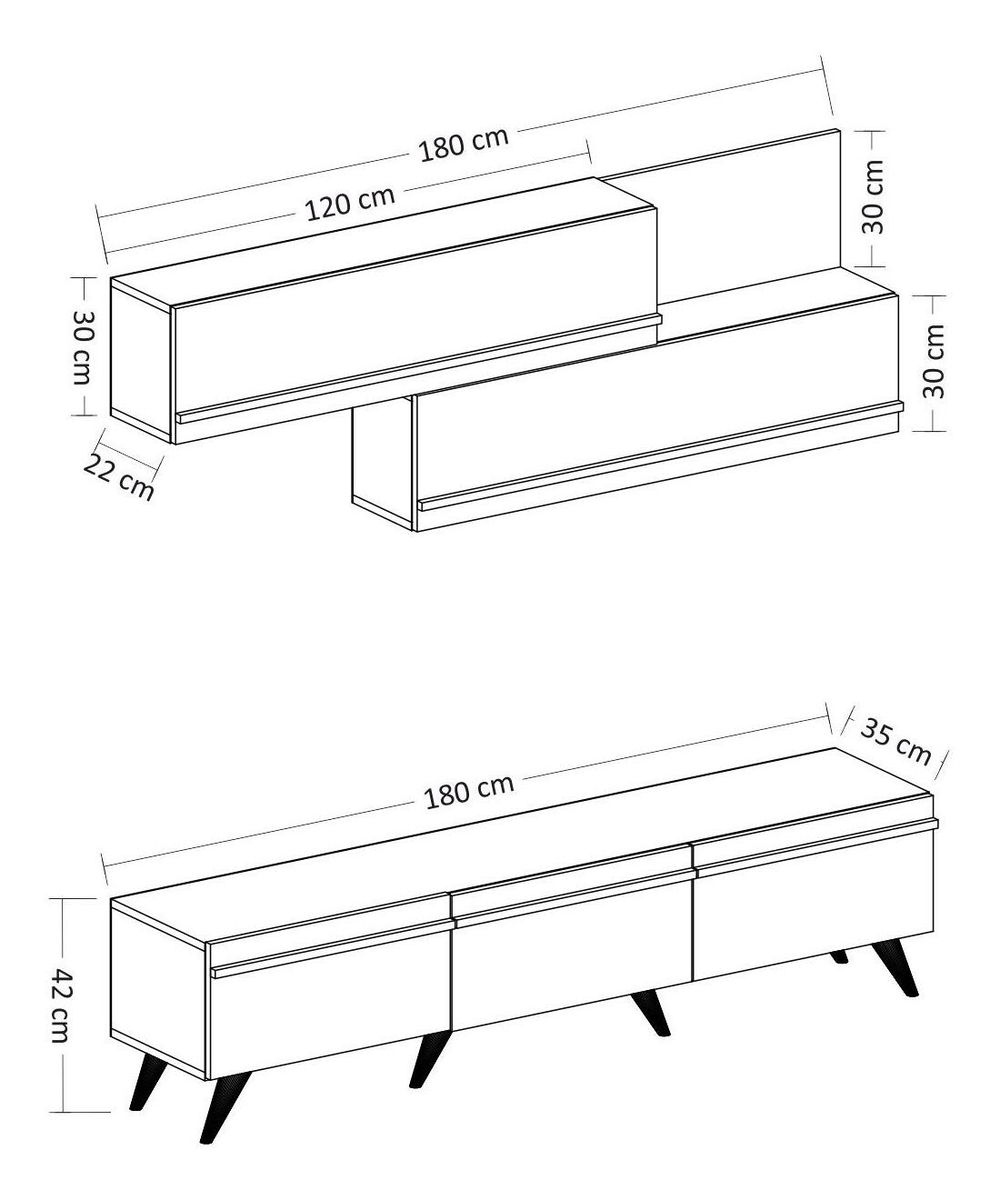 180 cm
120 cm
30 cm
30 cm
30 cm
22 cm
35 cm
180 cm
42 cm