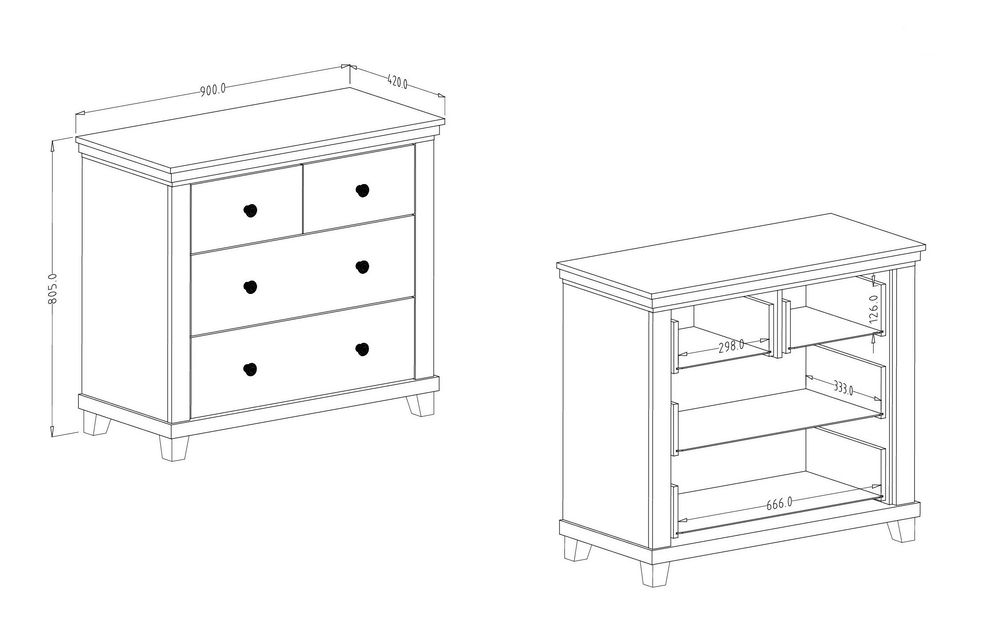 900.0
420.0
805.0
126.0
298.0
333.0
666.0