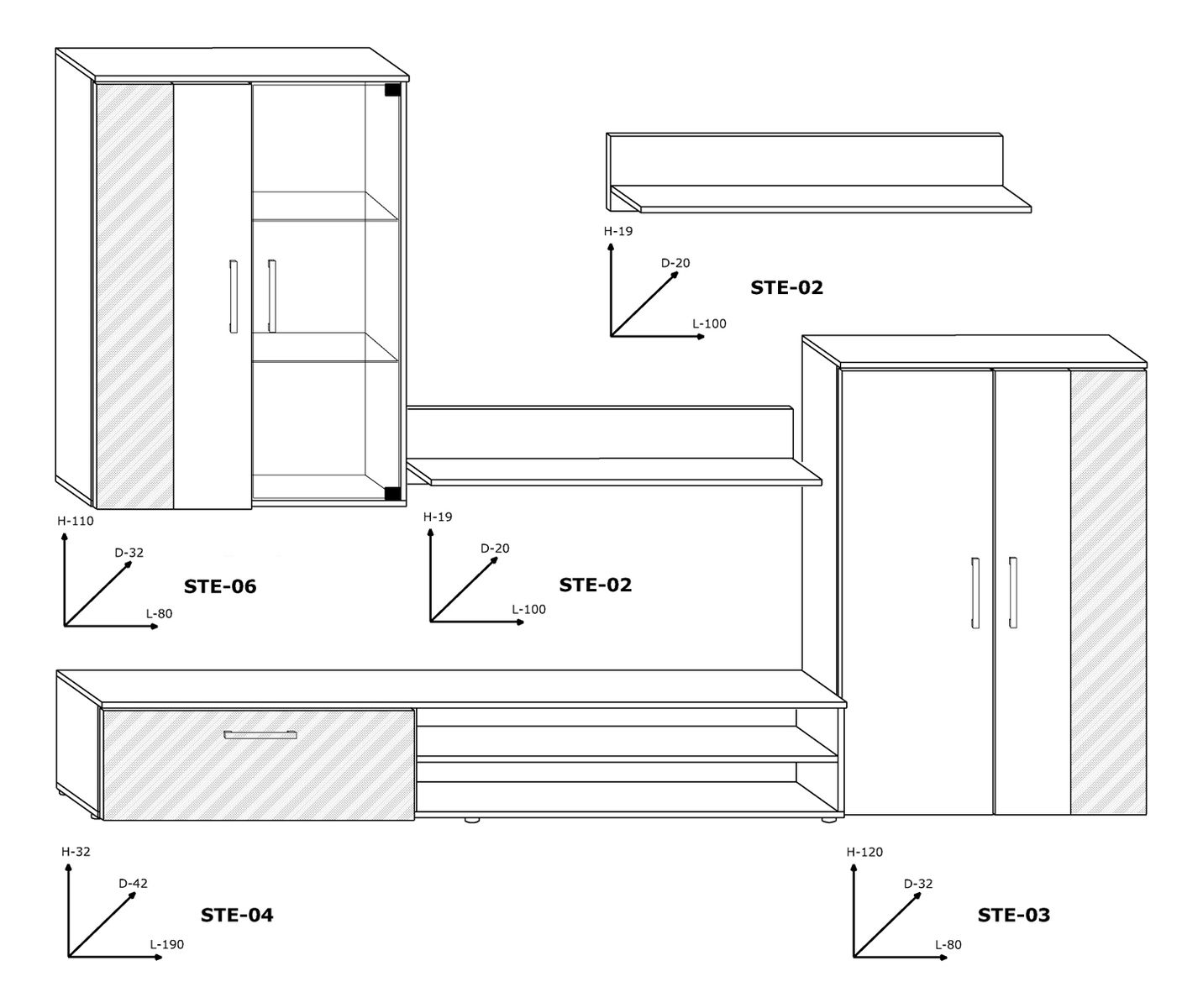 H-19
D-20
L-100
STE-02

H-110
D-32
L-80
STE-06

H-19
D-20
L-100
STE-02

H-32
D-42
L-190
STE-04

H-120
D-32
L-80
STE-03