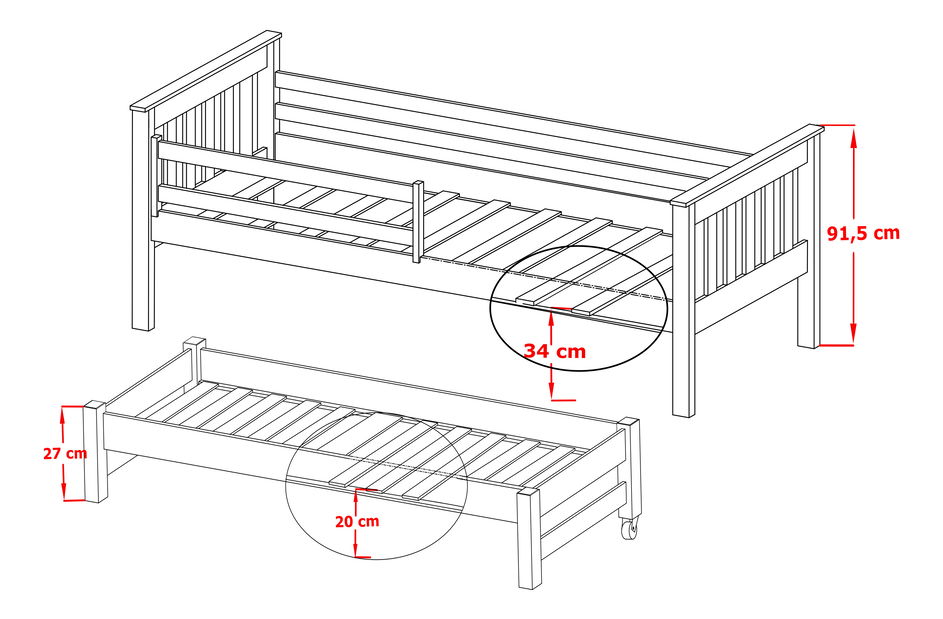 91,5 cm
34 cm
27 cm
20 cm