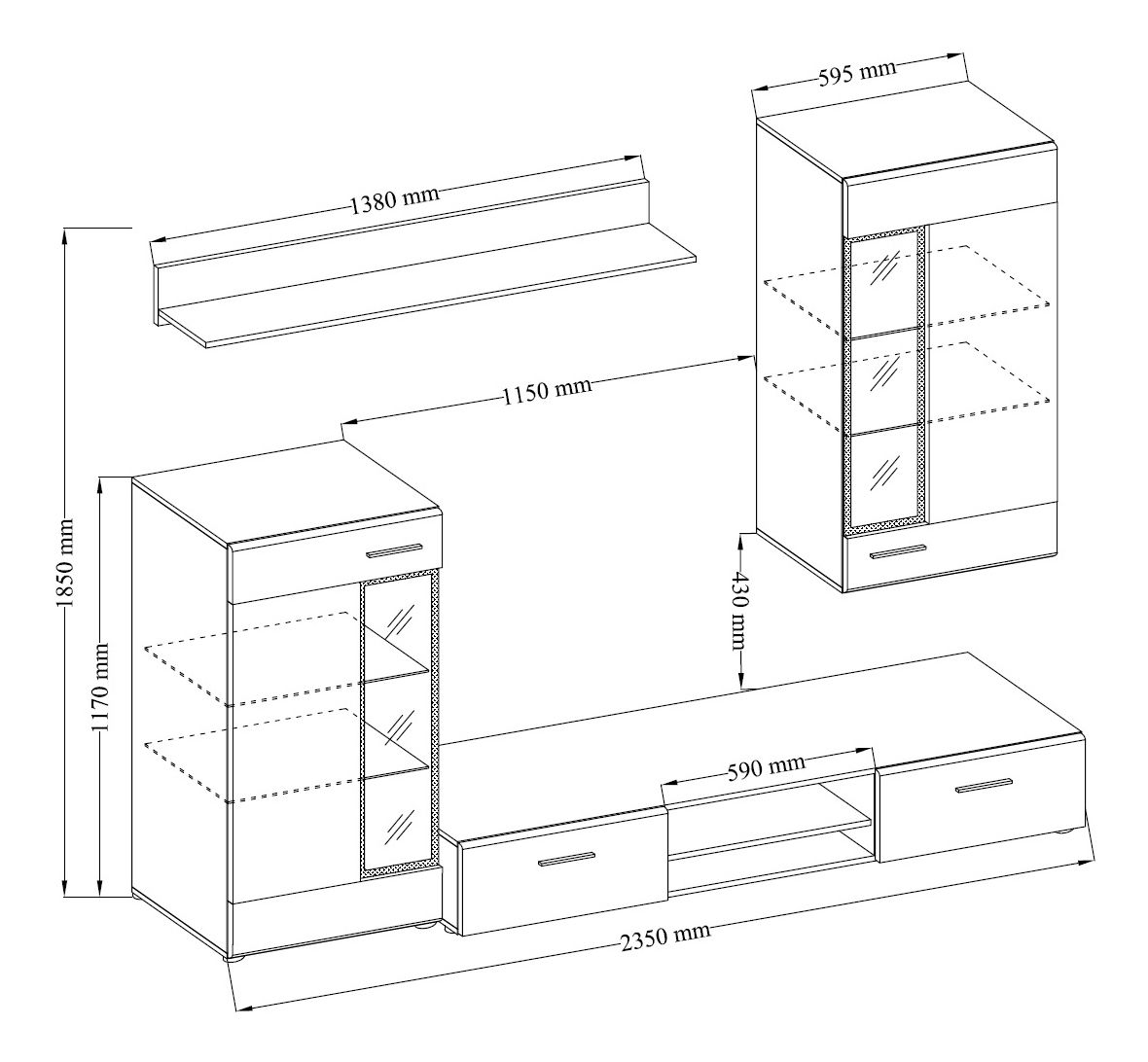 595 mm

1380 mm

1150 mm

1850 mm

1170 mm

430 mm

590 mm

2350 mm